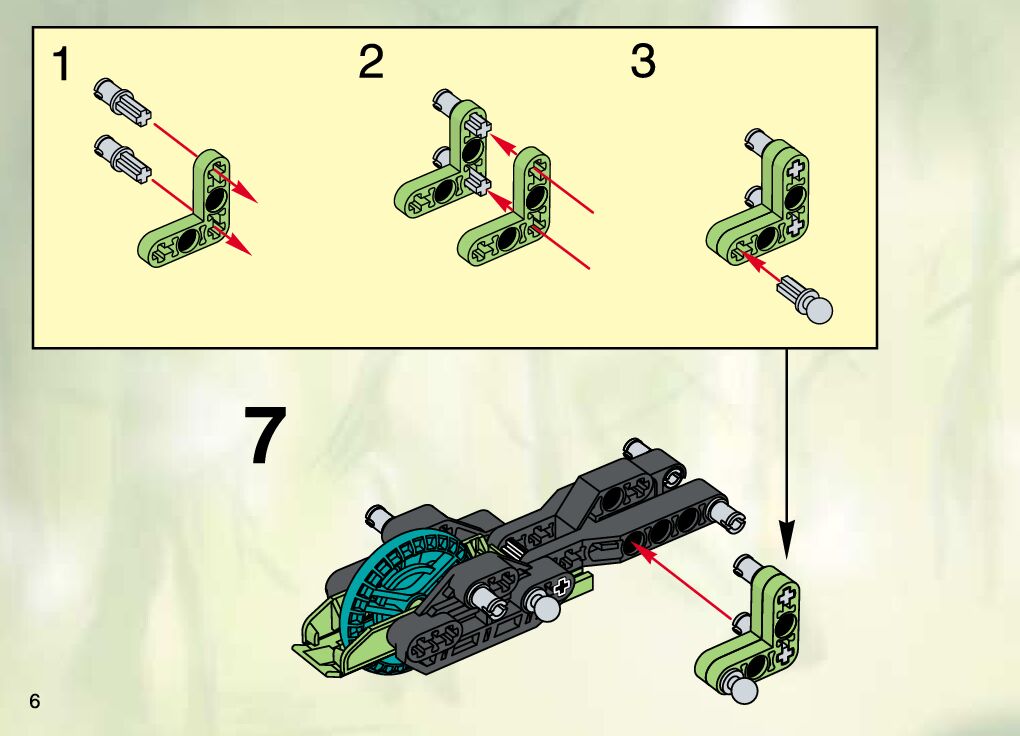 1

2

3

7

6