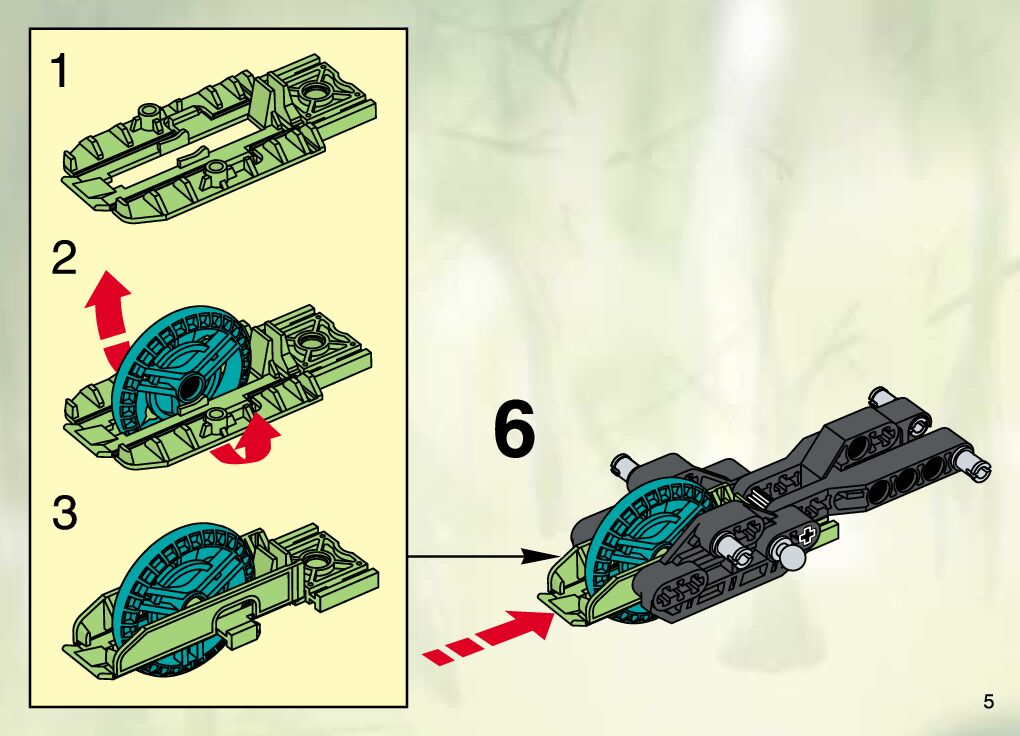 1

2

3

6

5