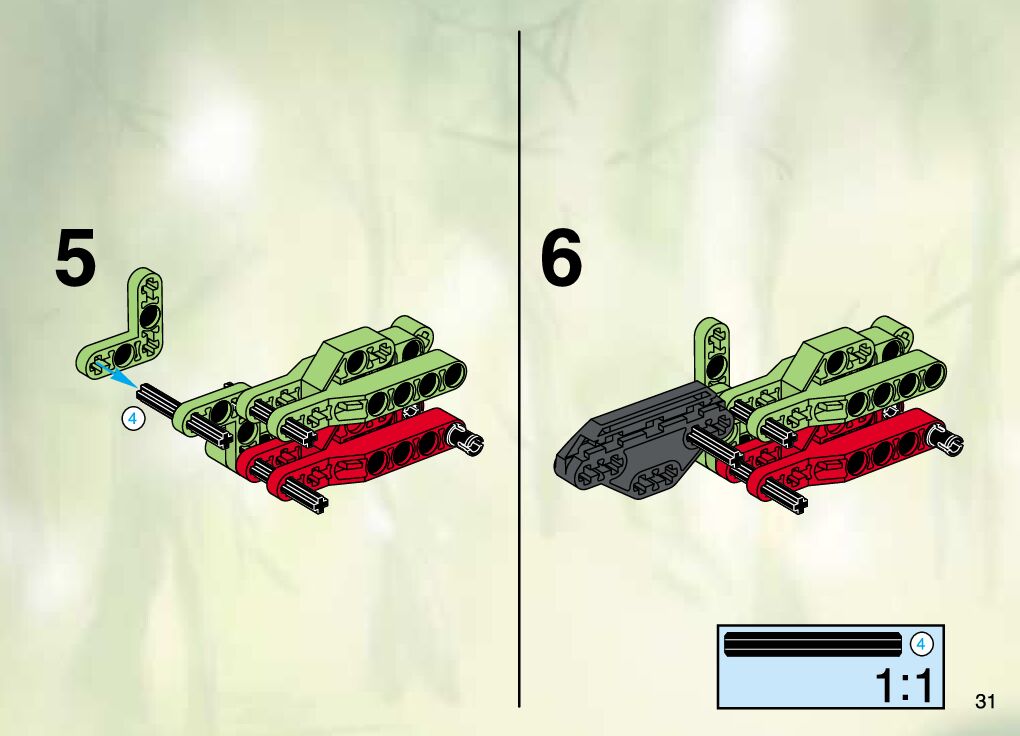 5

4

6

4

1:1

31