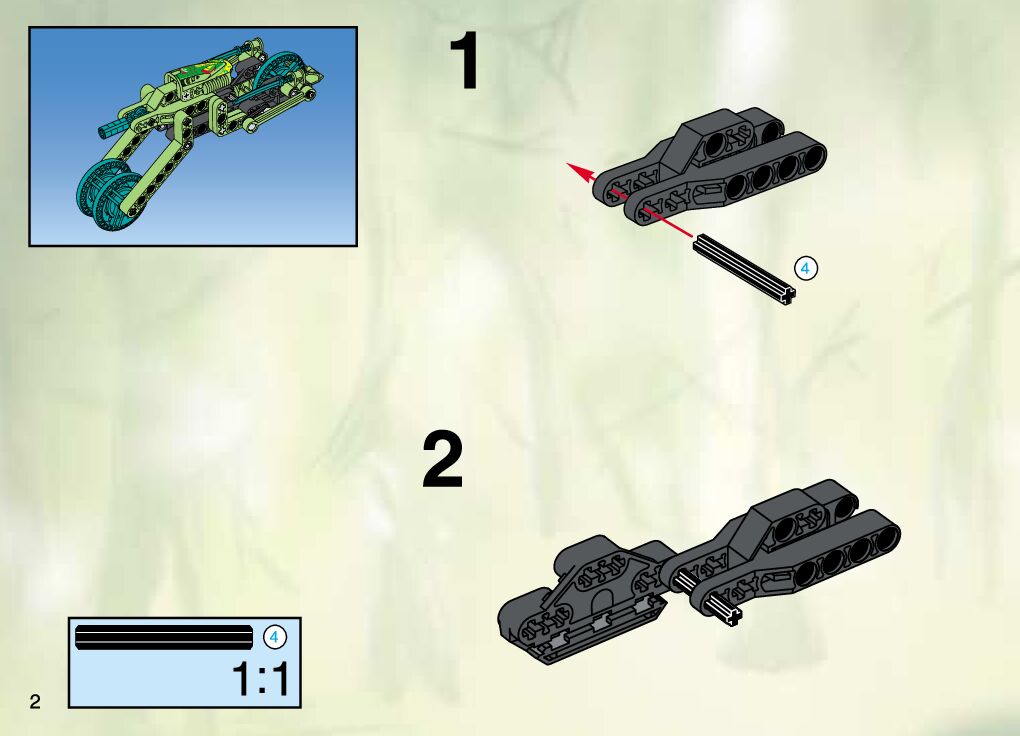 1

4

2

4

1:1

2