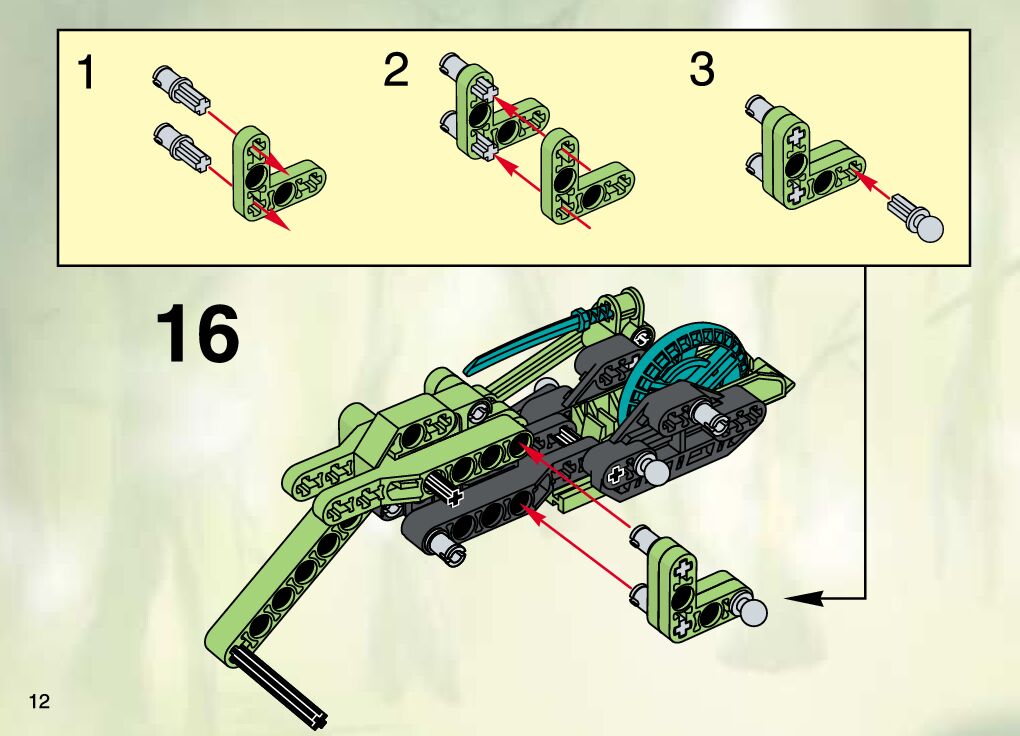 1

2

3

16

12