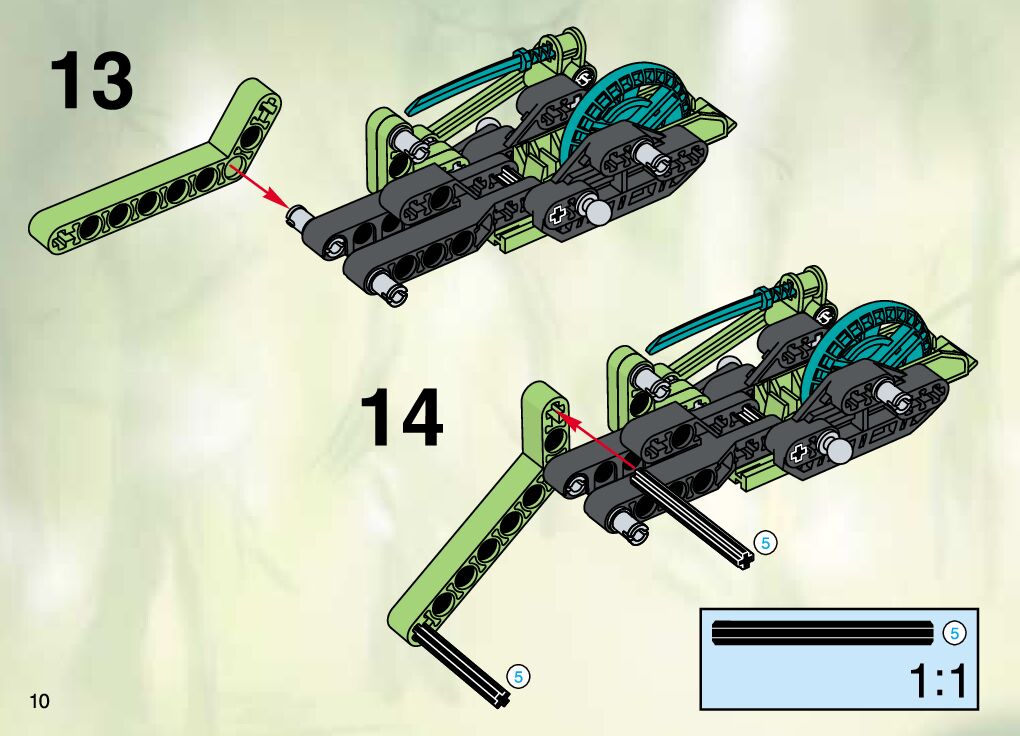 13

14

5

5

5

1:1

10