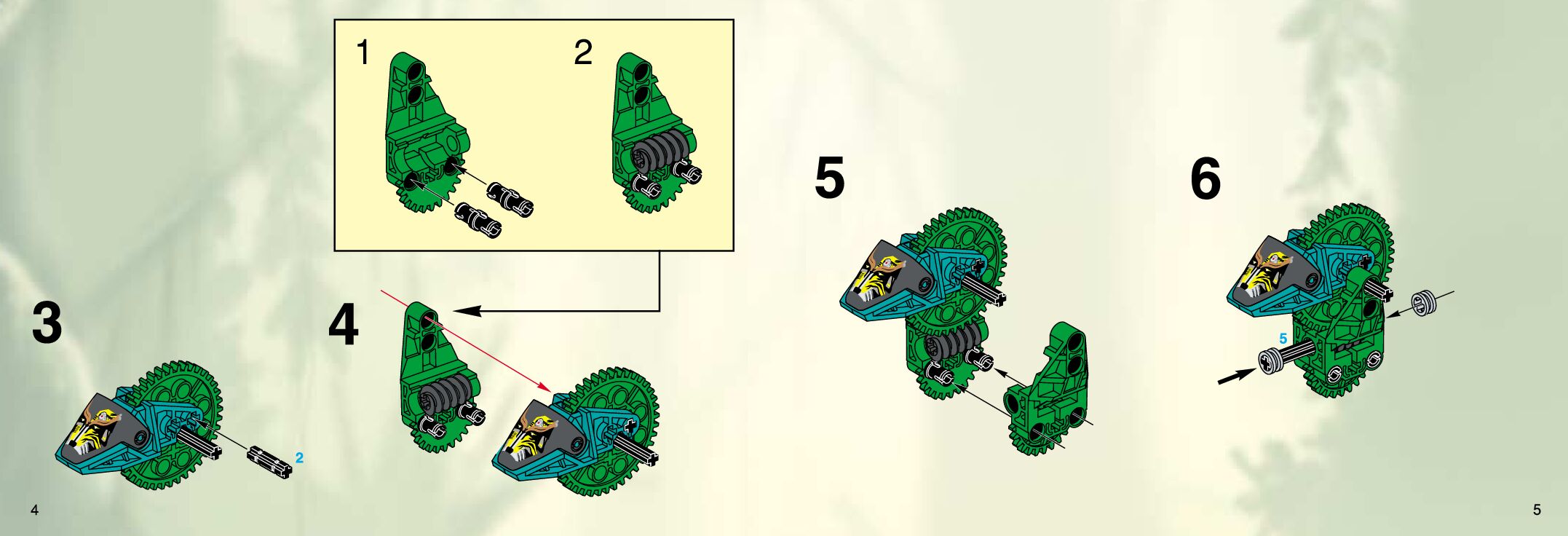 1

2

3

2

4

5

6

5

4

5