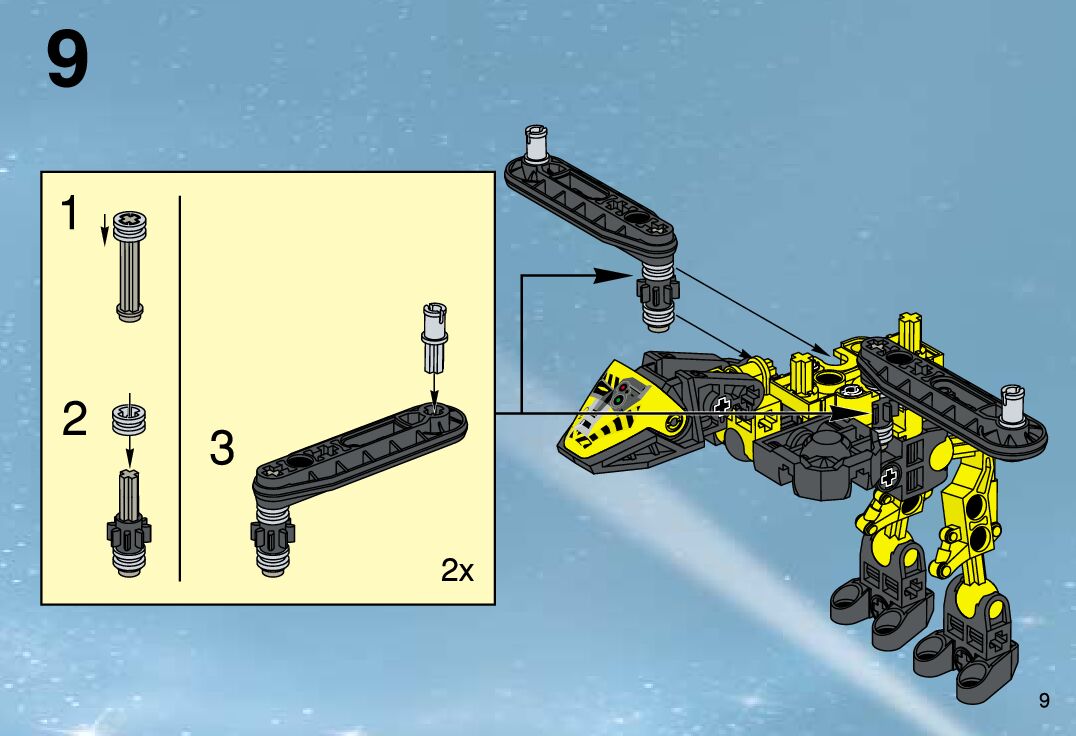 9

1

2

3

2x

9