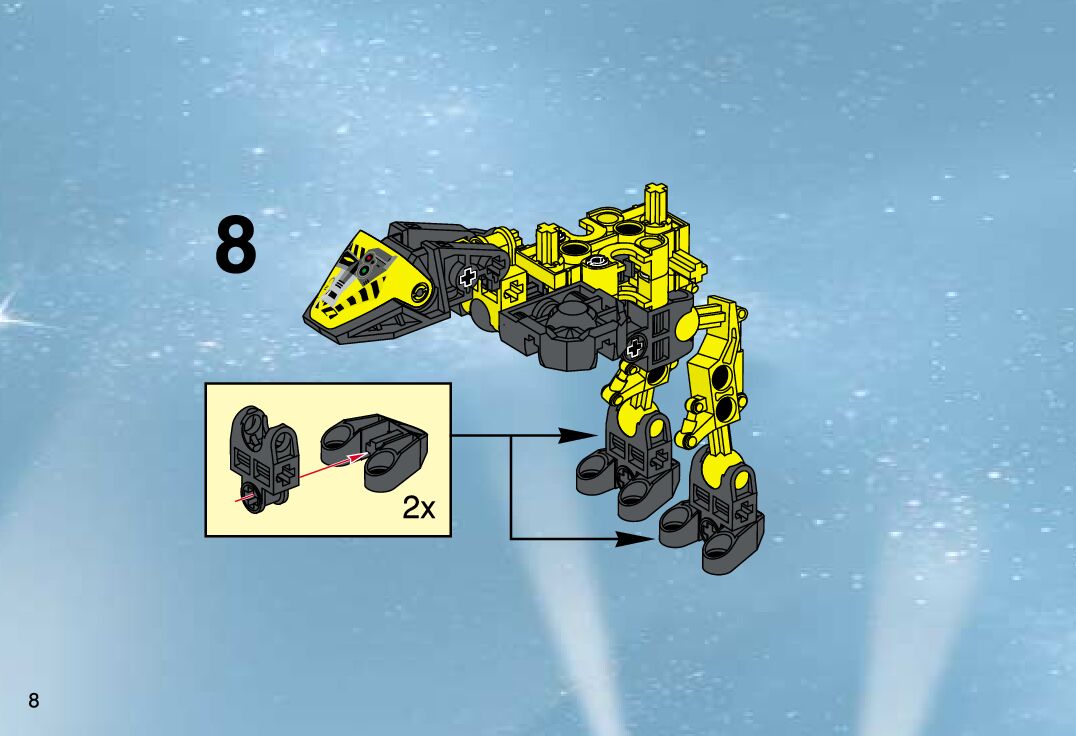 8

2x

8