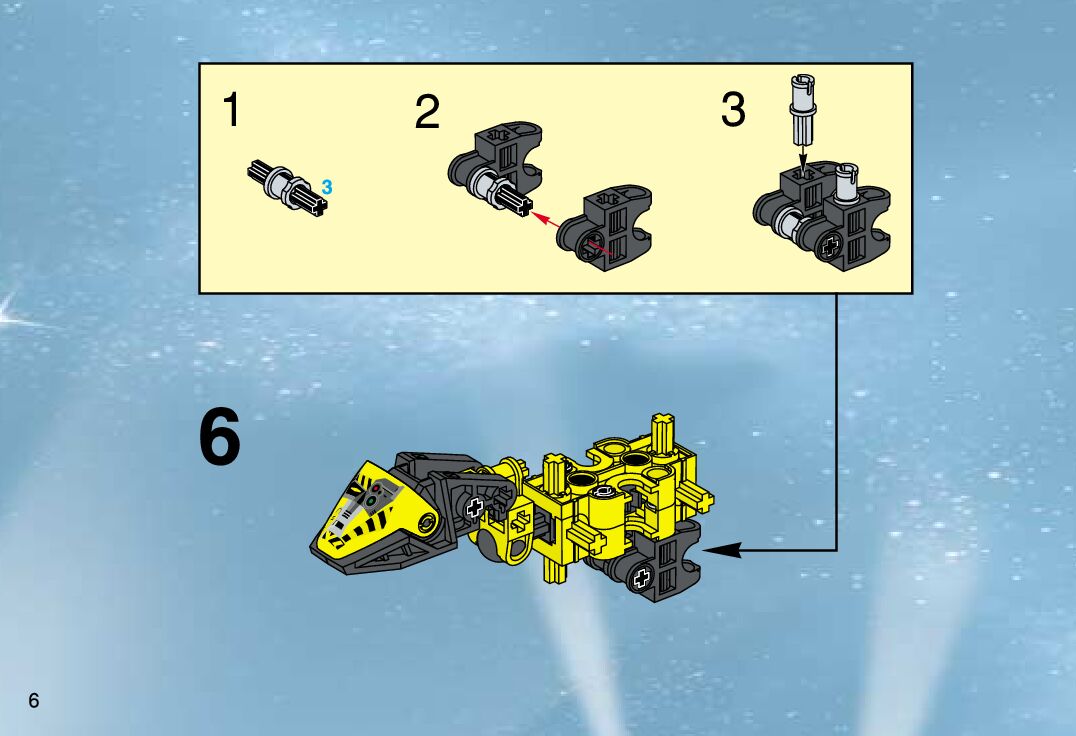 1

3

2

3

6

6