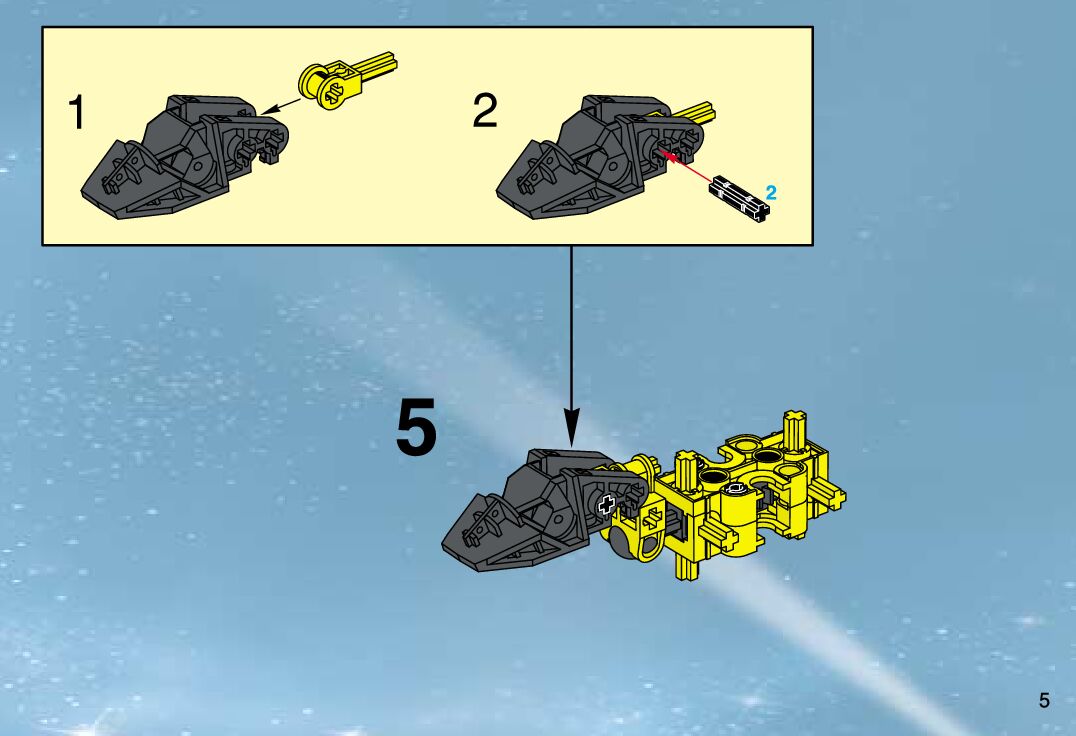 1

2

2

5

5