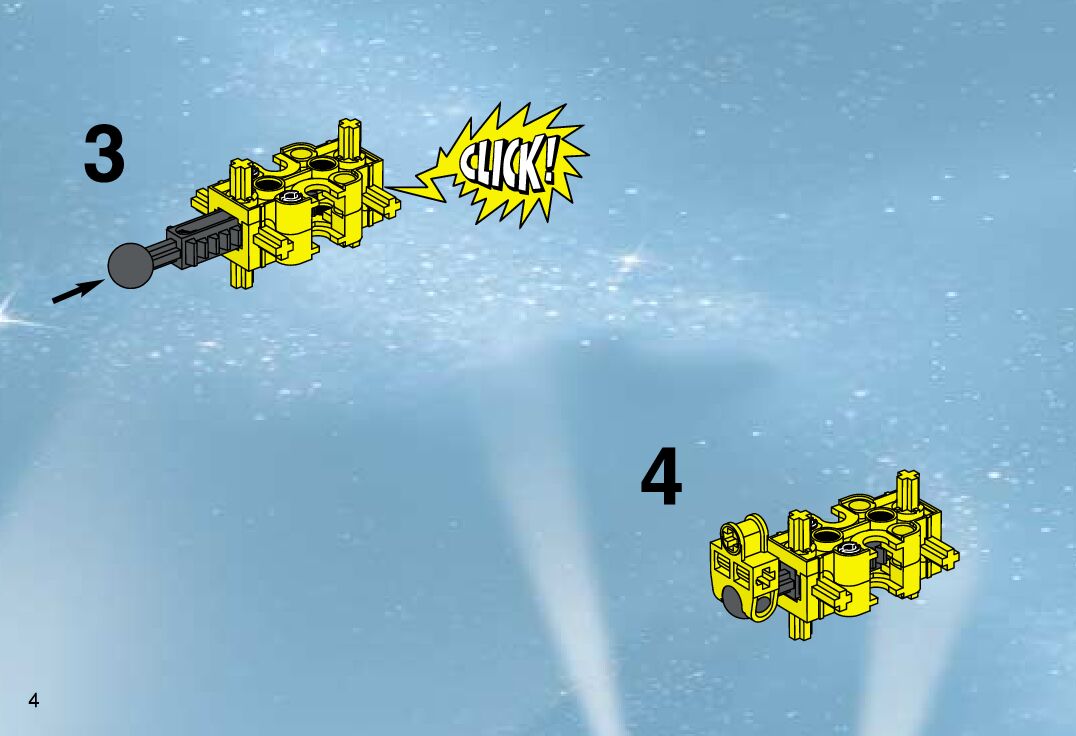 3

CLICK!

4

4