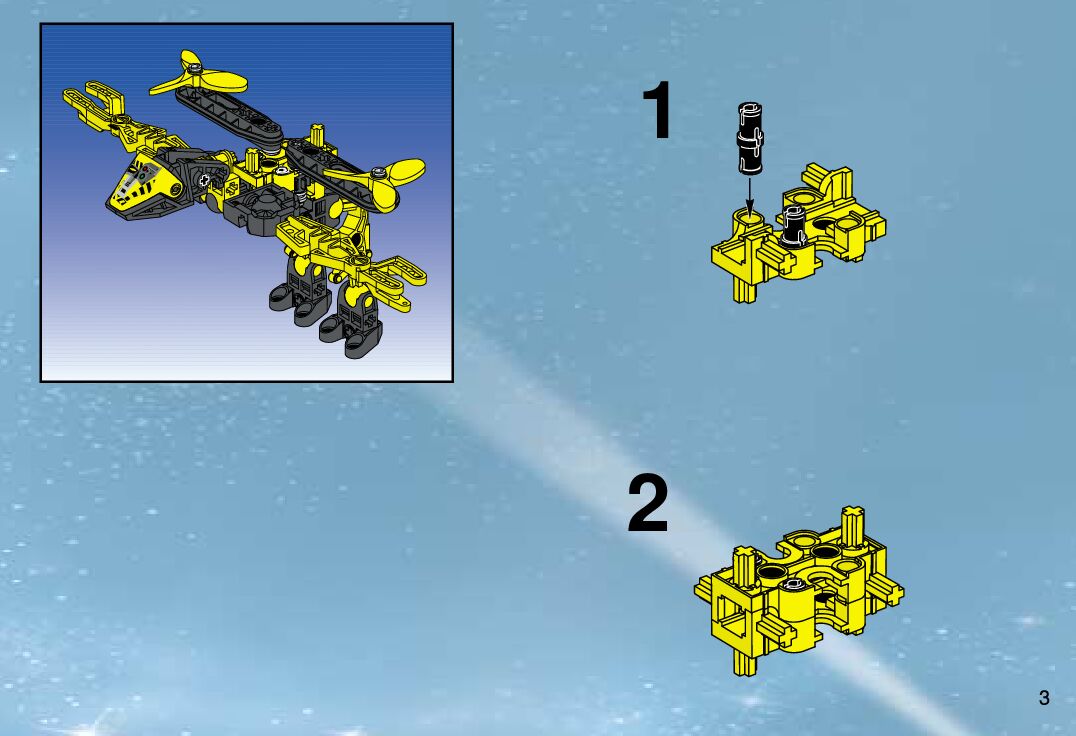 1

2

3