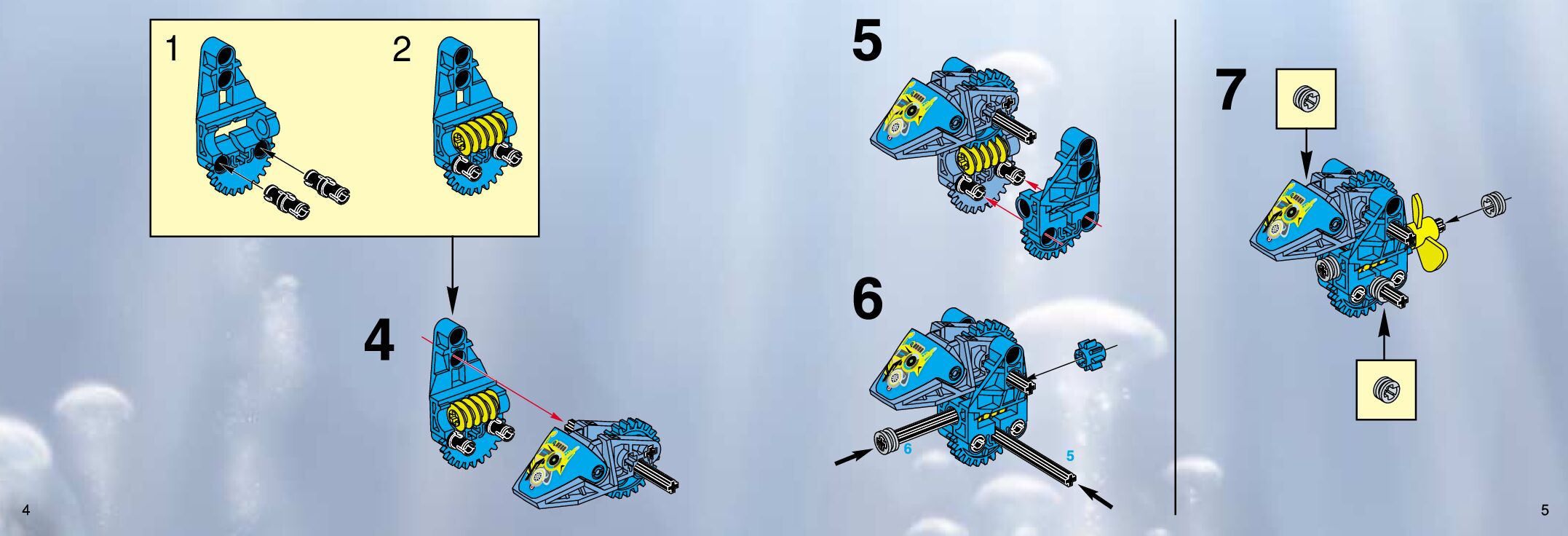 1

2

4

5

6

6

5

7

4

5