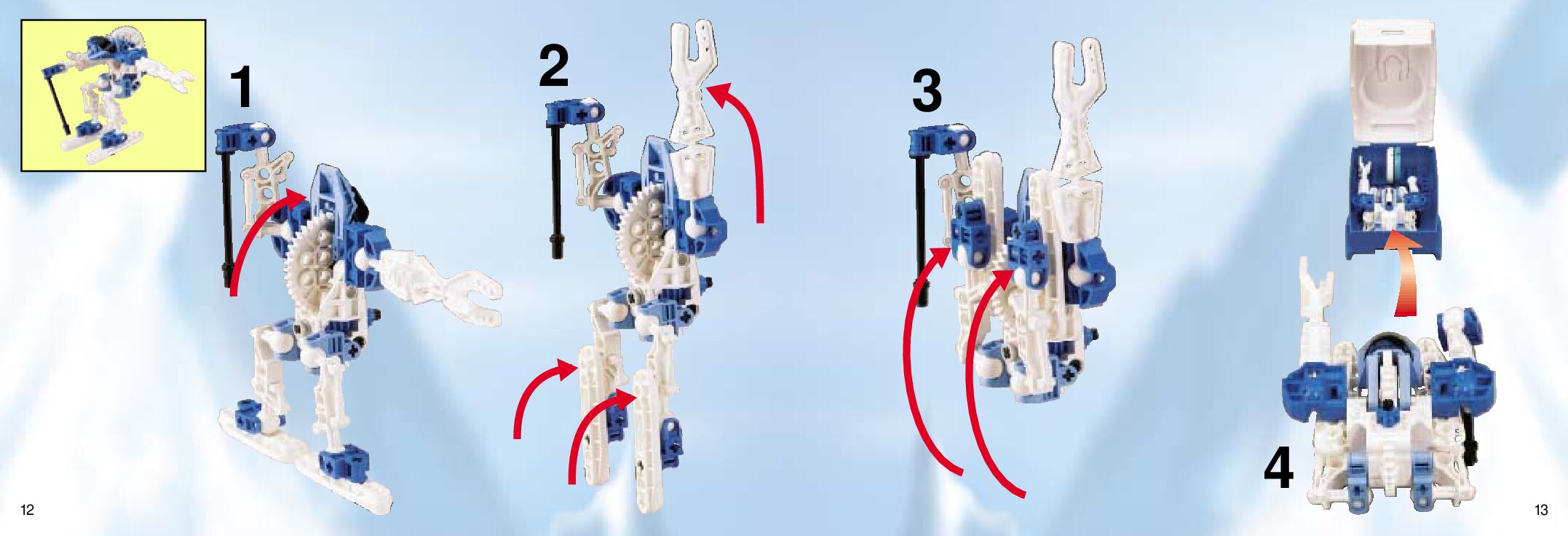 1

2

3

4

12

13