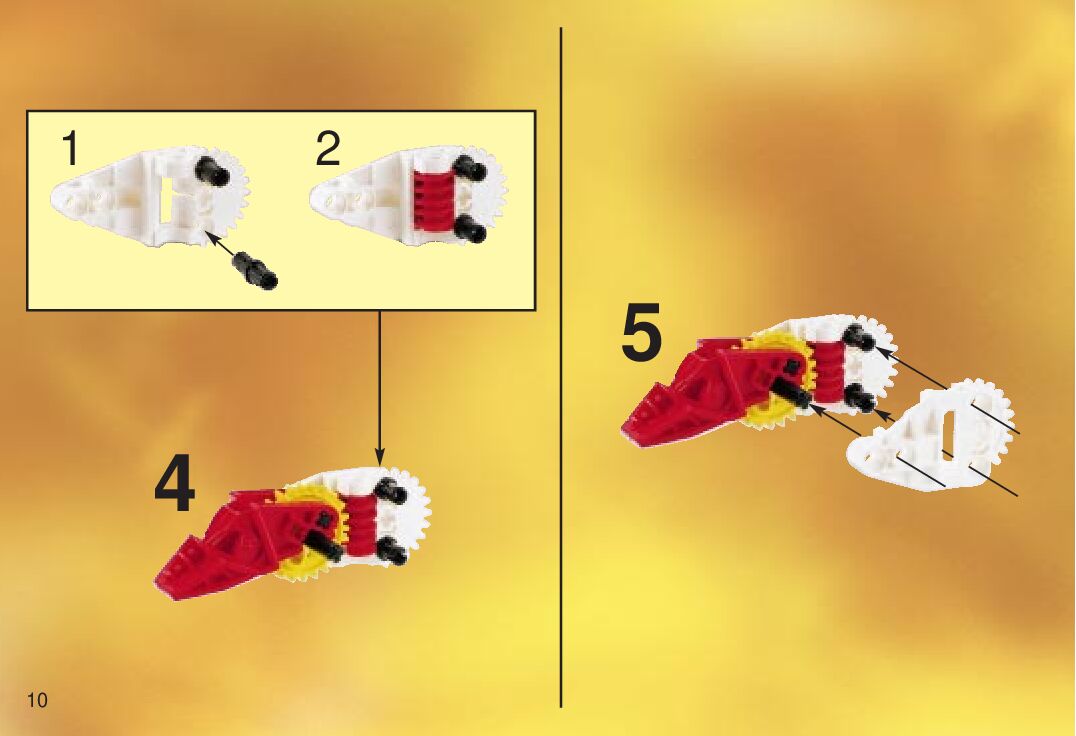 1

2

4

5

10