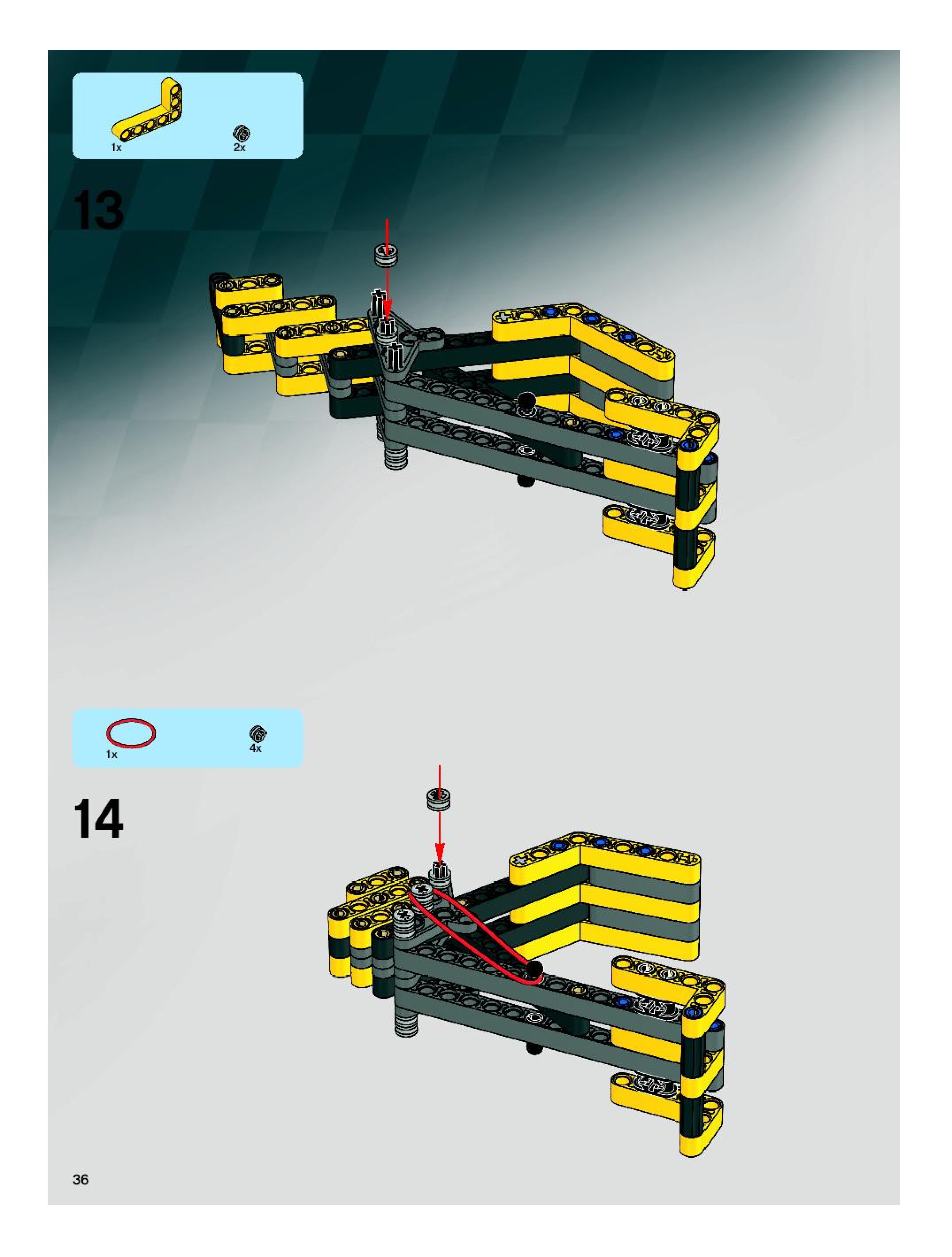 1x

2x

13

1x

4x

14

36