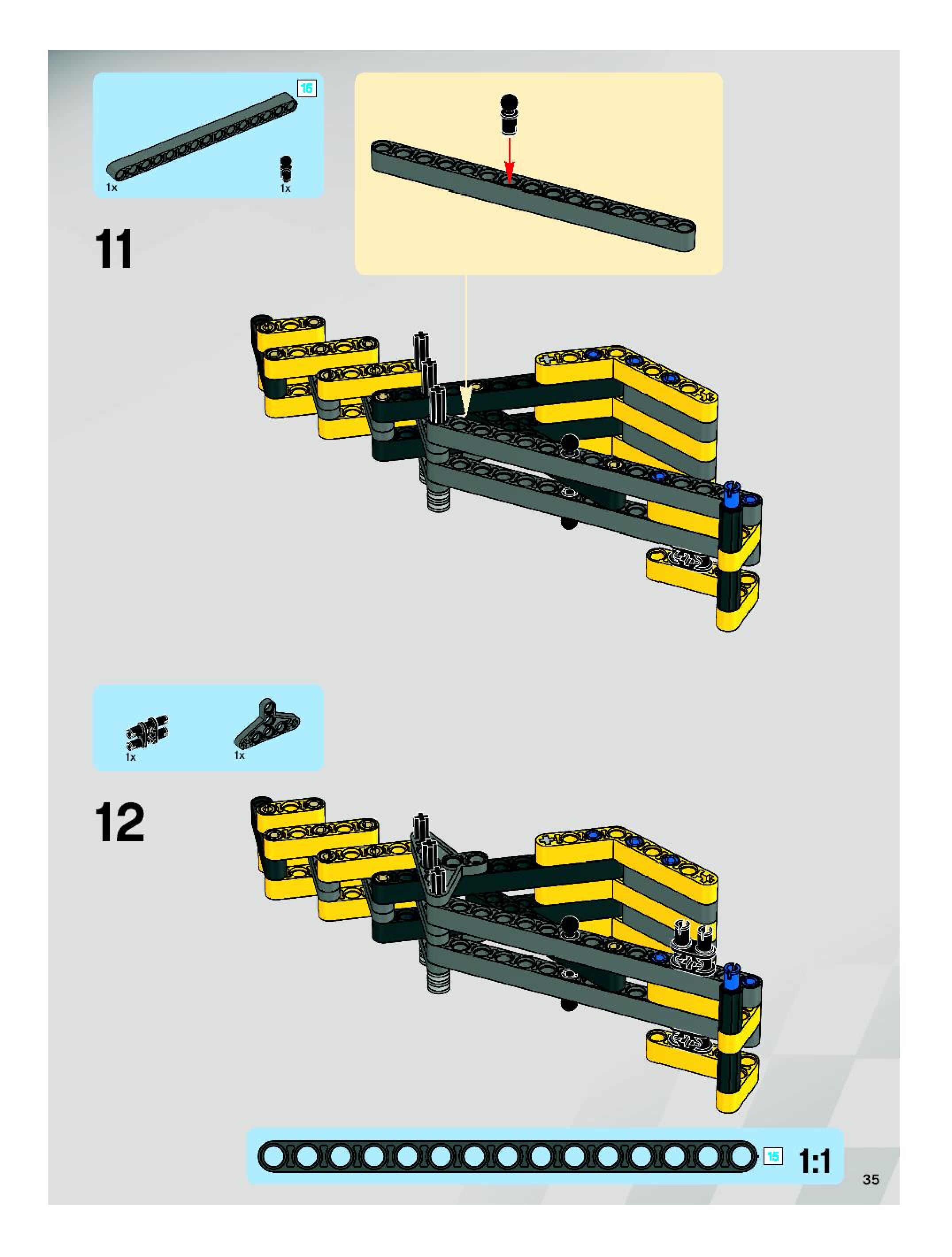 15

1x

1x

11

1x

1x

12

15

1:1

35