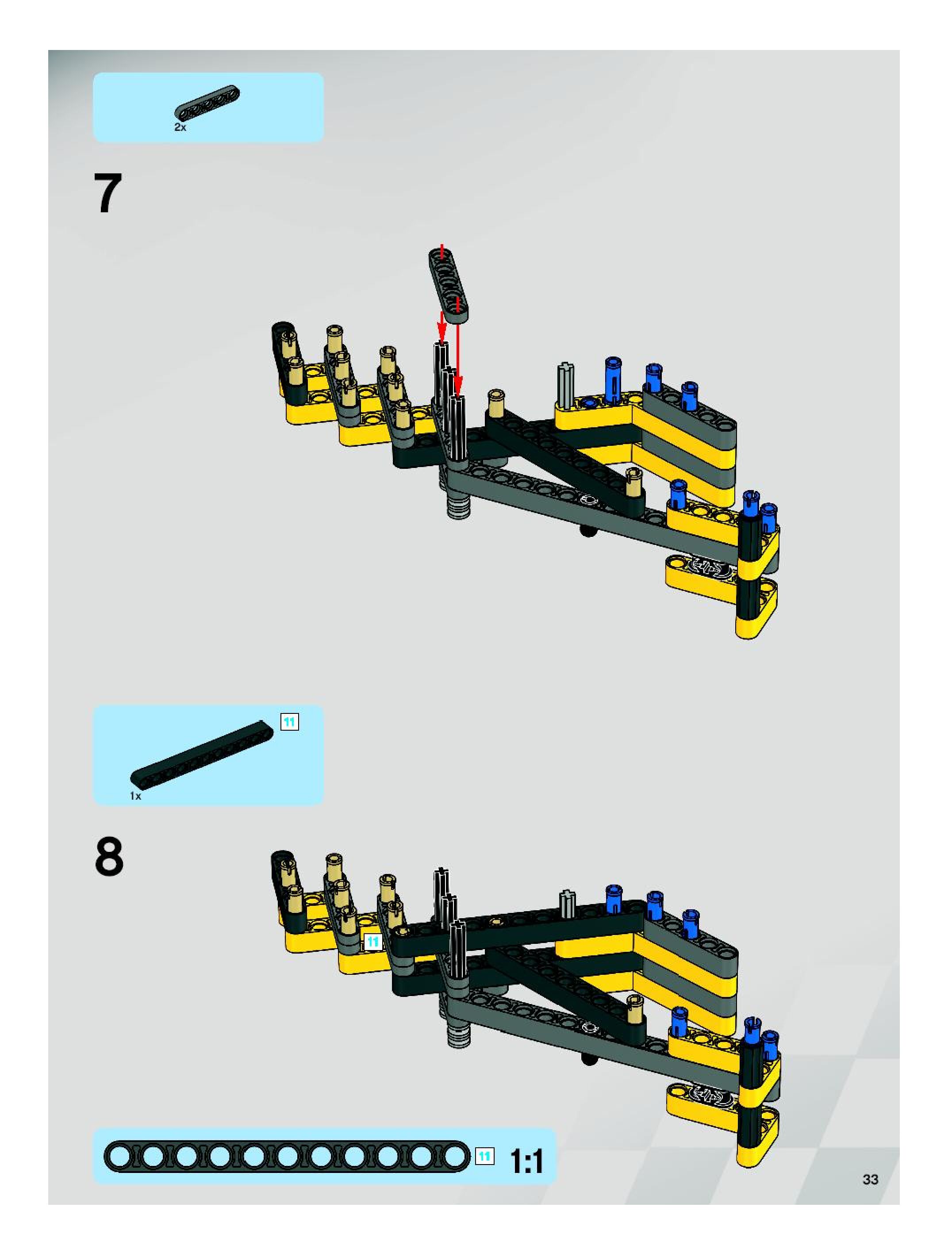 2x

7

11

1x

8

11

11

1:1

33