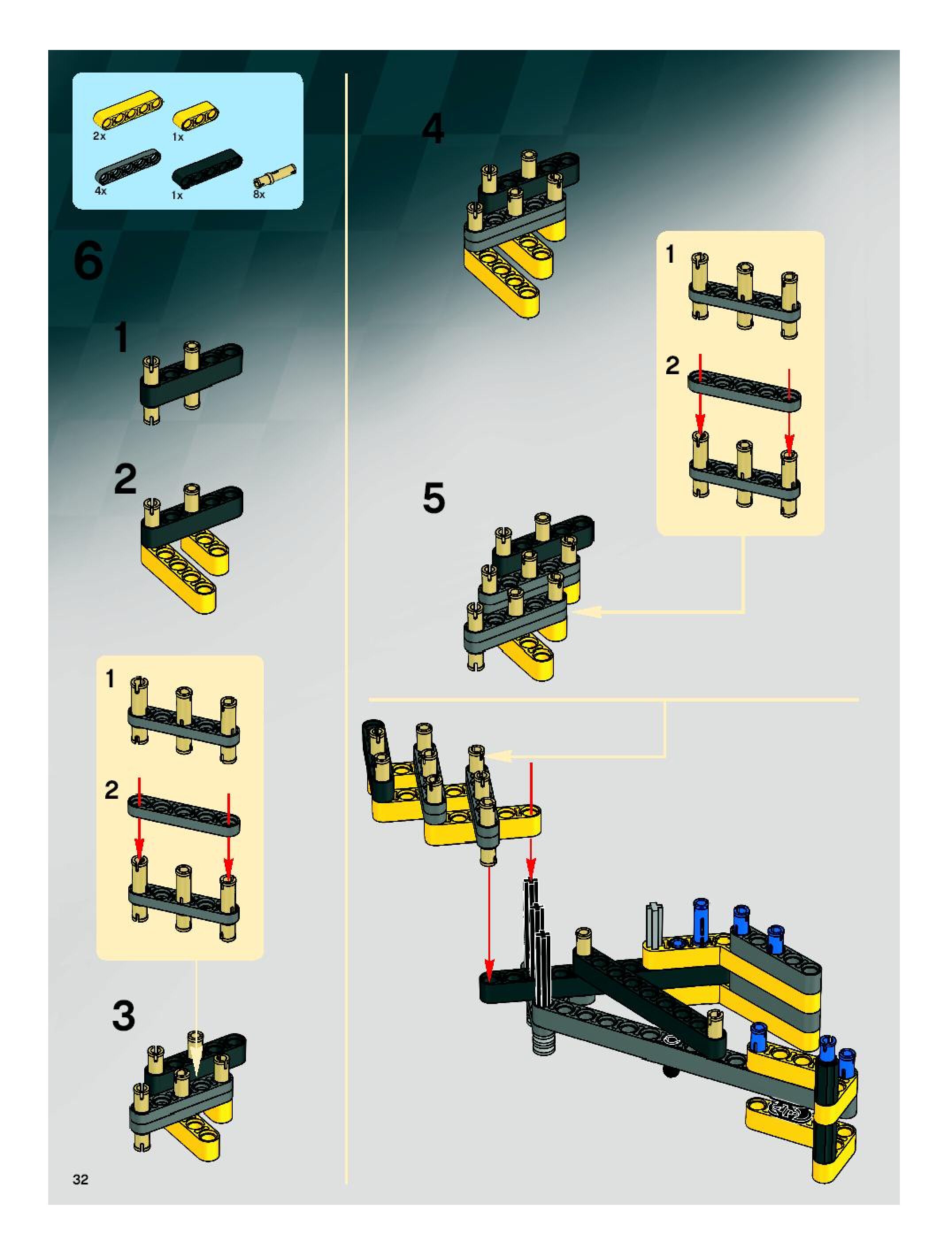 2x
1x
4x
1x
8x

6

1

2

1

2

3

4

1

2

5

32