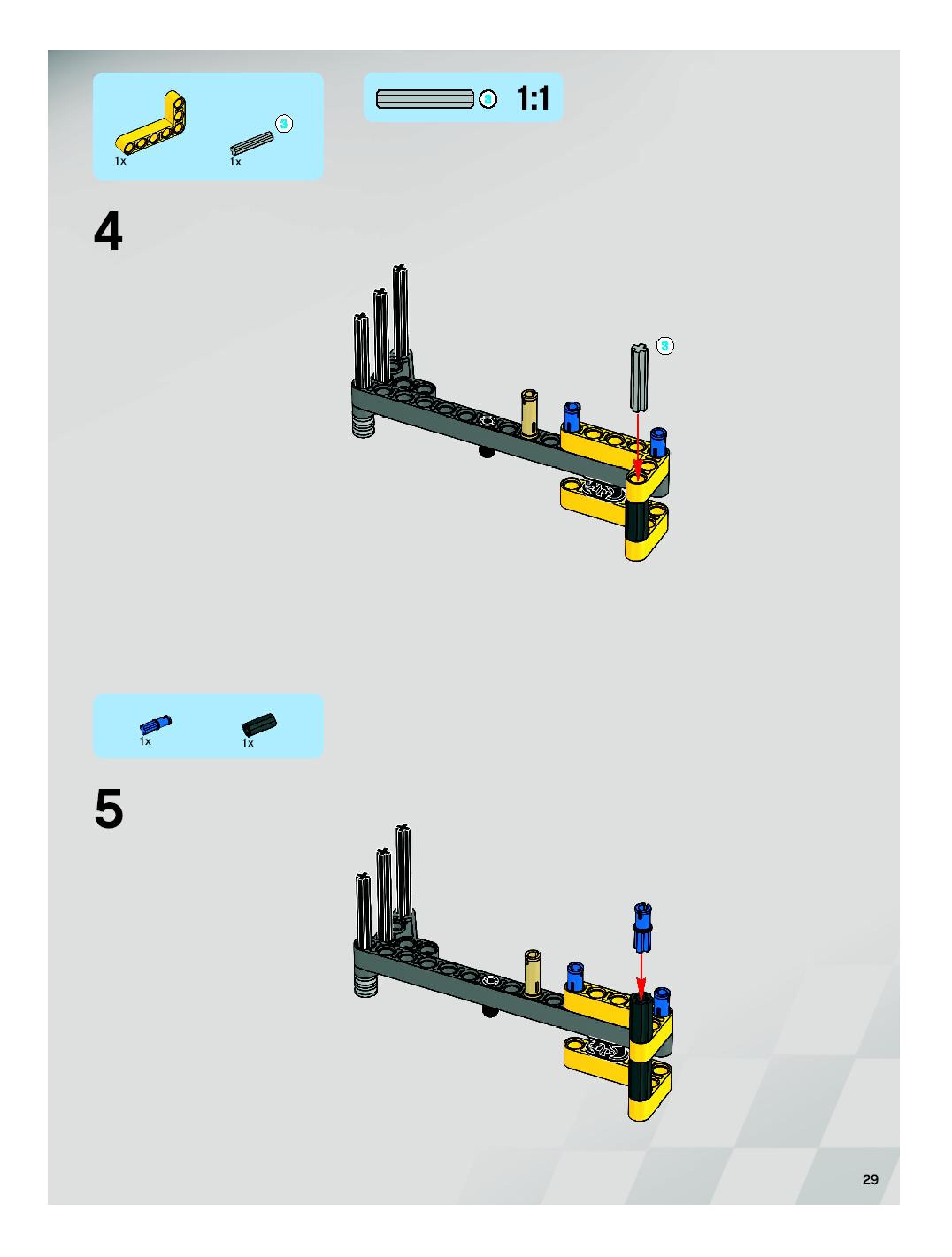 1x

3

1x

3

1:1

4

3

1x

1x

5

29