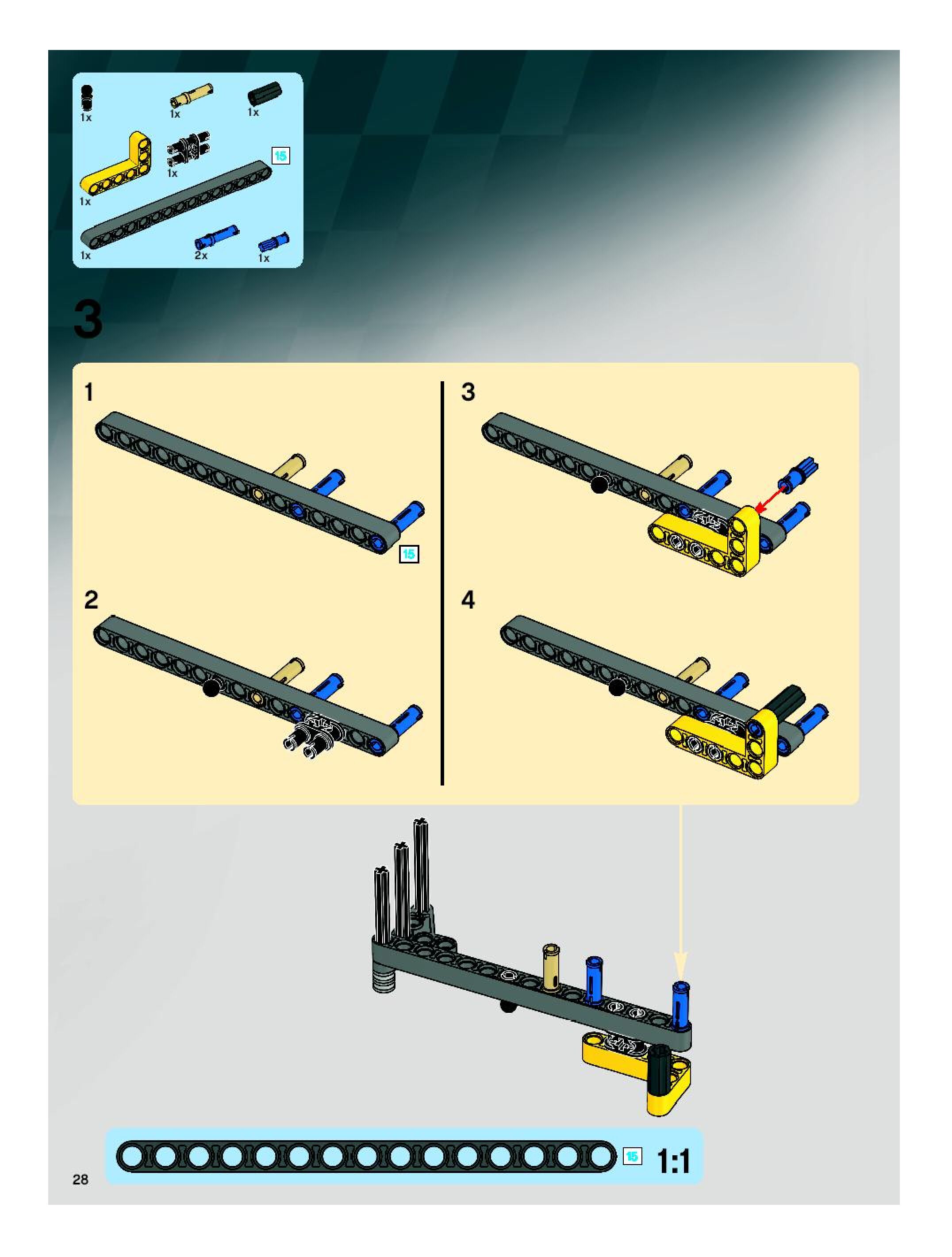 1x
1x
1x
1x
1x
15
1x
2x
1x

3

1

15

2

3

4

15 1:1

28