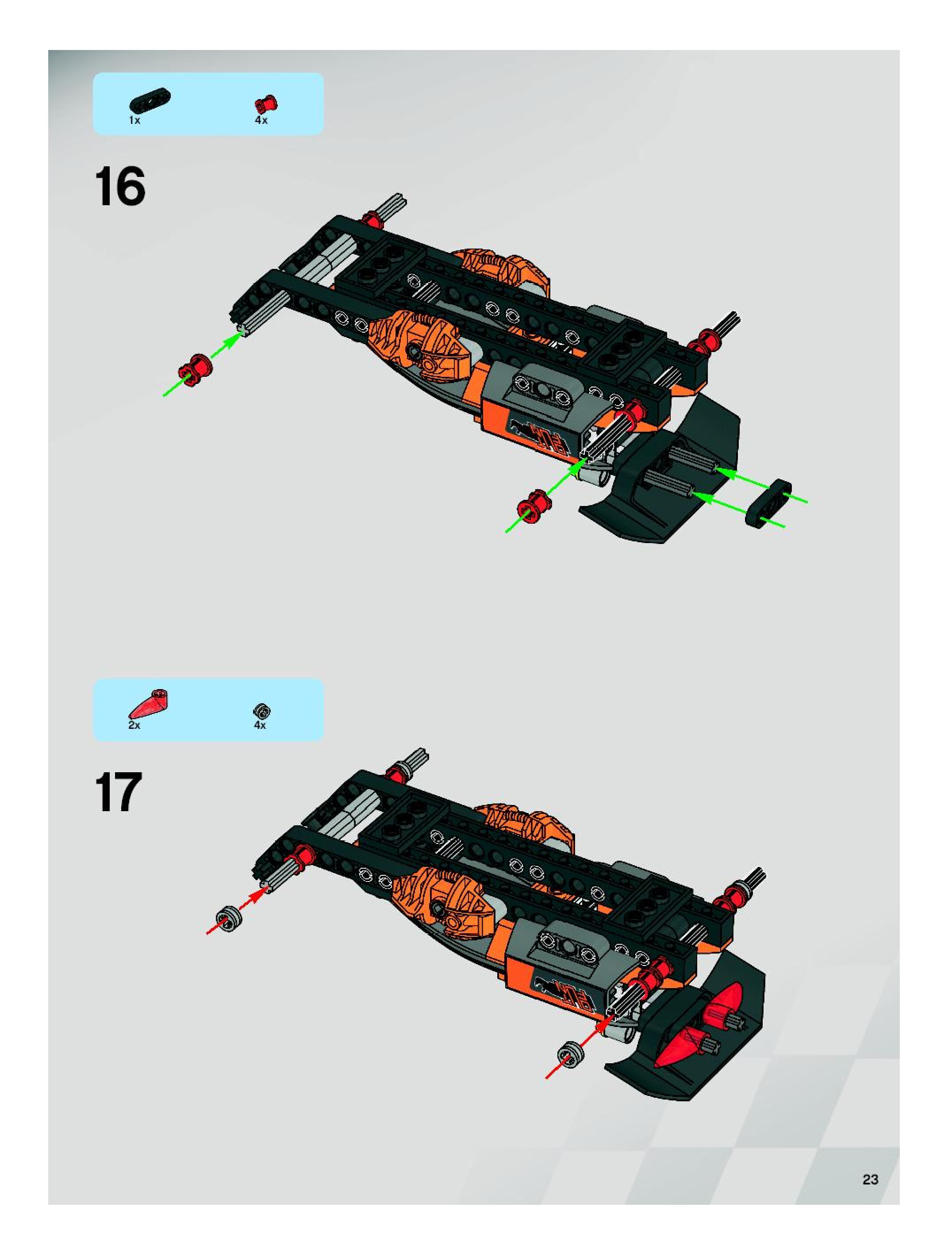 1x
4x

16

2x
4x

17

23