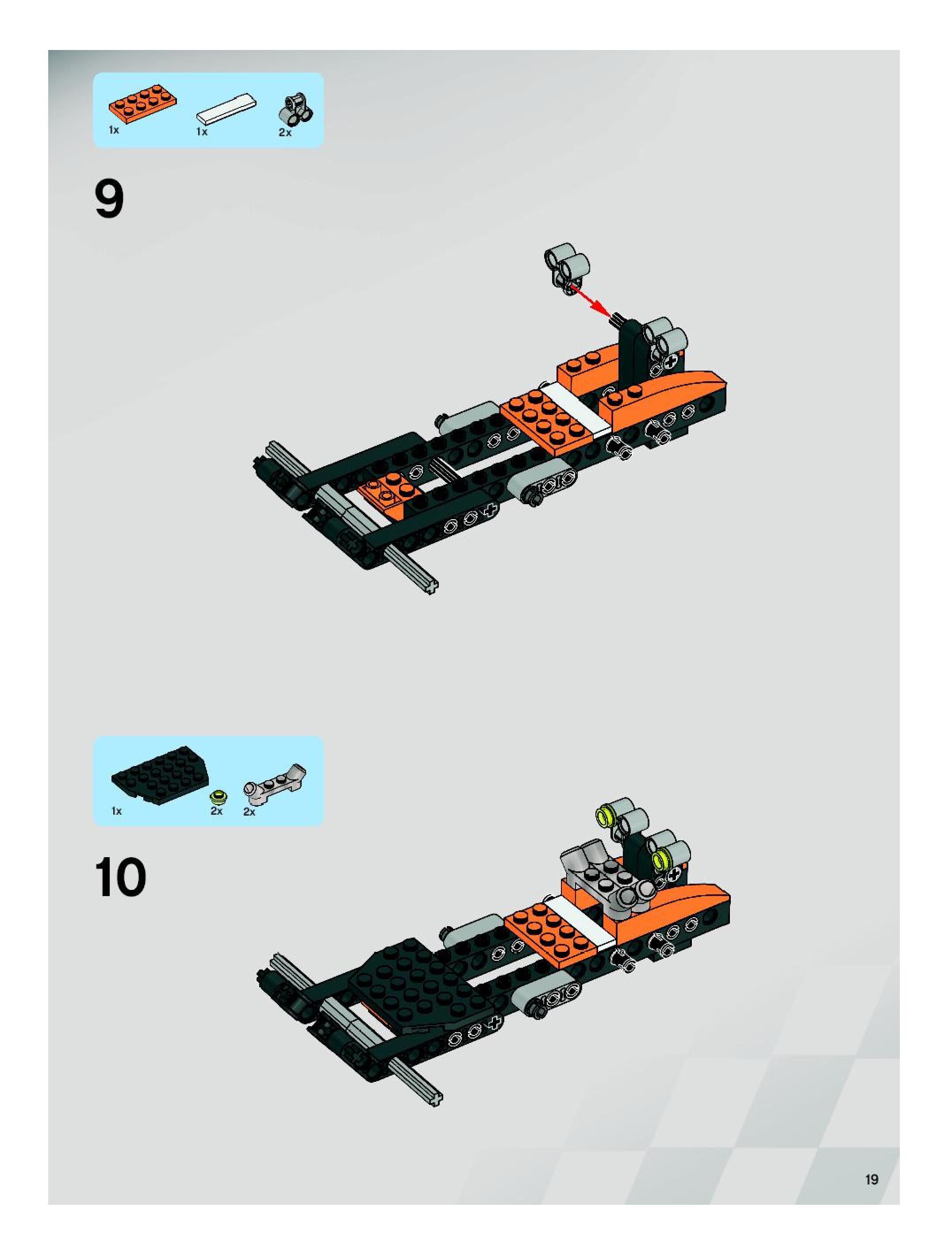 1x 1x 2x

9

1x 2x 2x

10

19