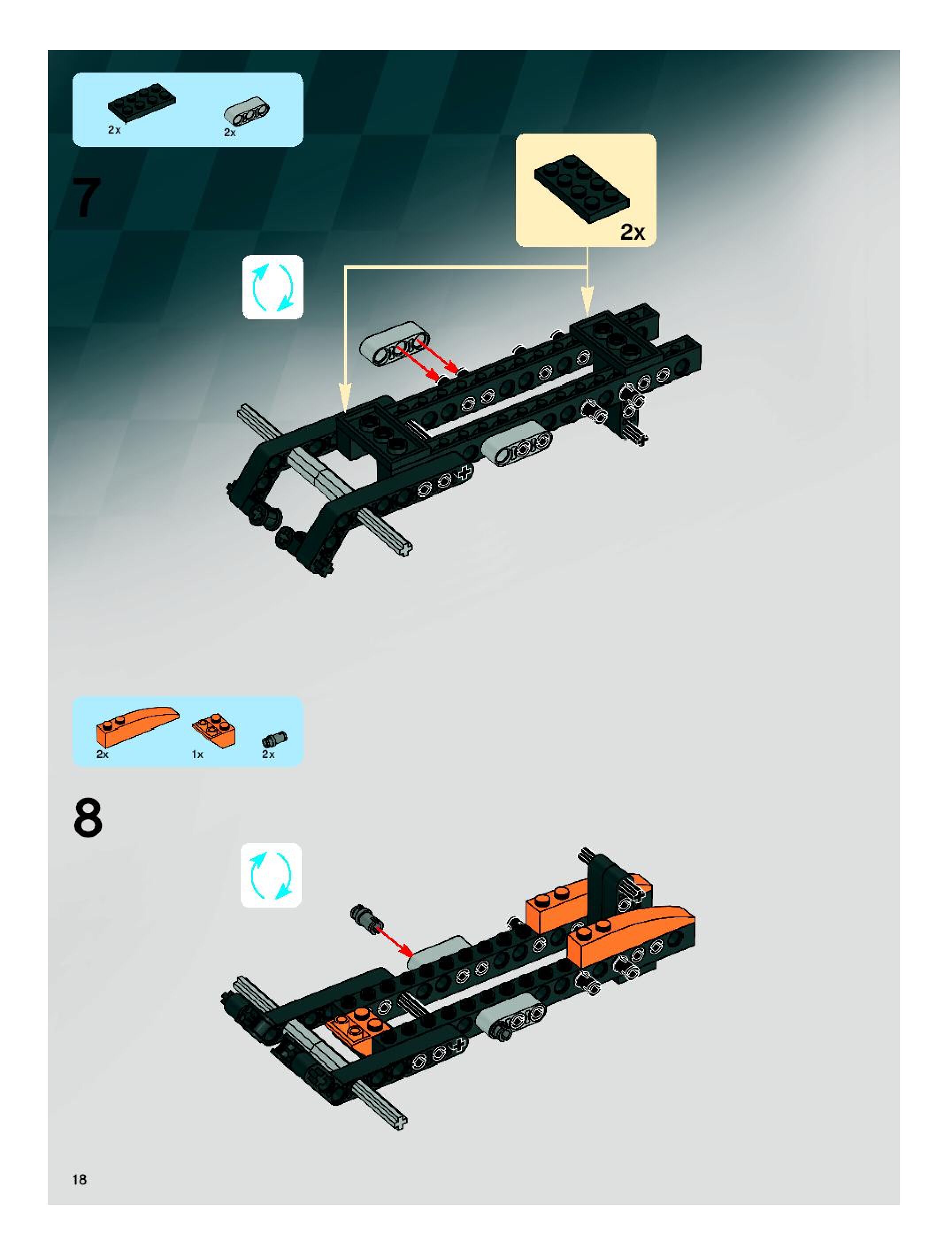 2x
2x

7

2x

2x
1x
2x

8

18