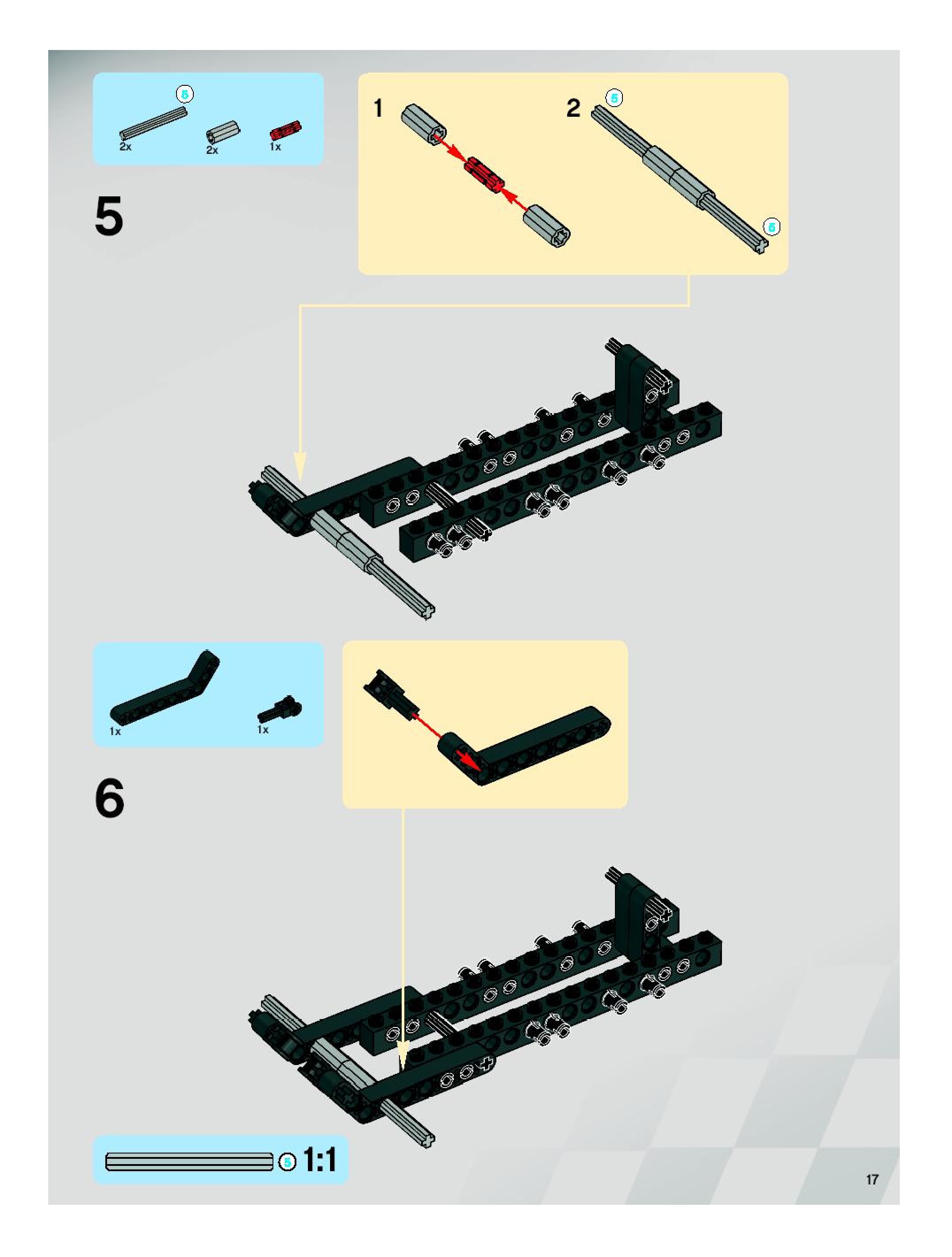 5
2x
2x
1x

5

1
2
5
5

1x
1x

6

5 1:1

17