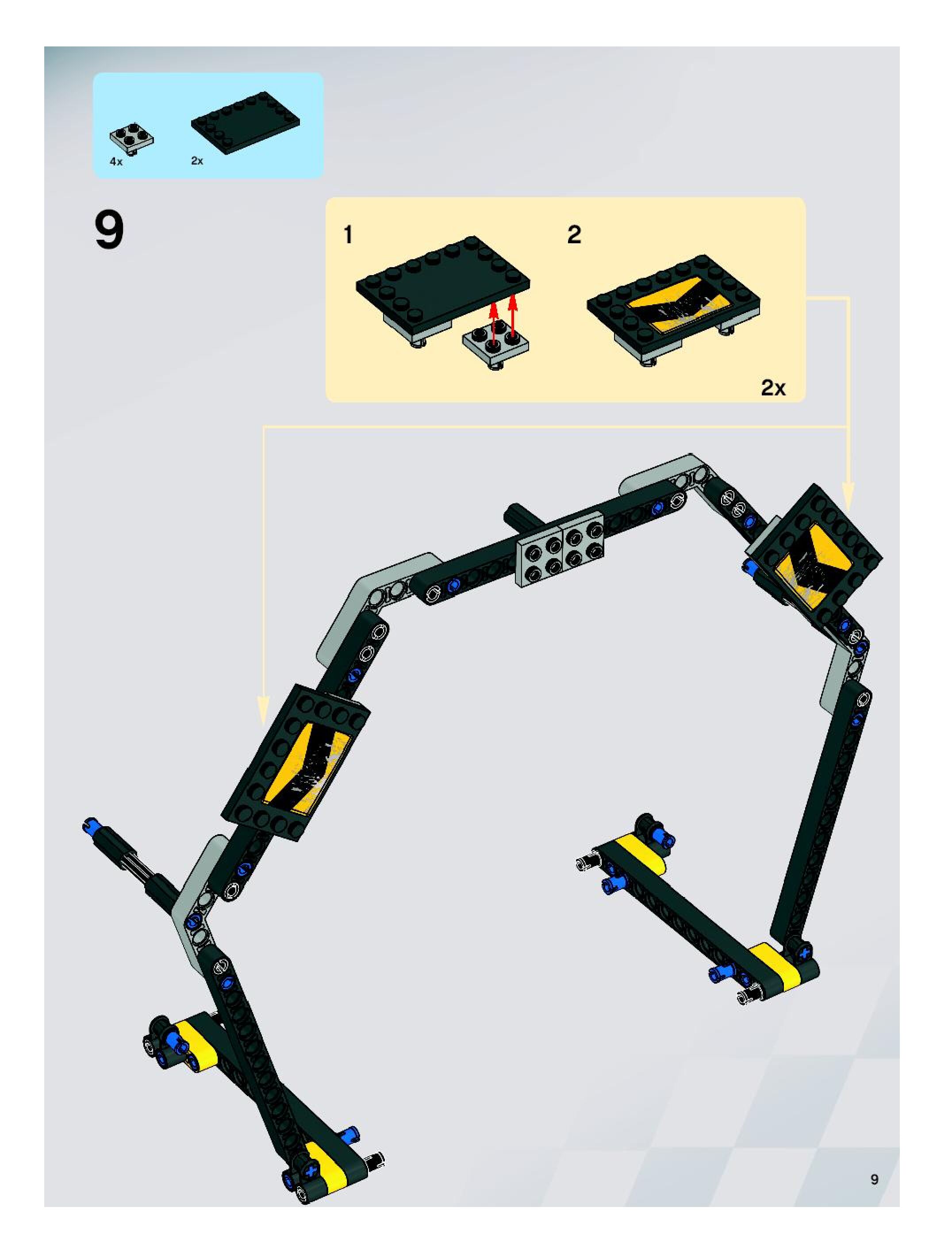 4x
2x

9

1

2

2x

9