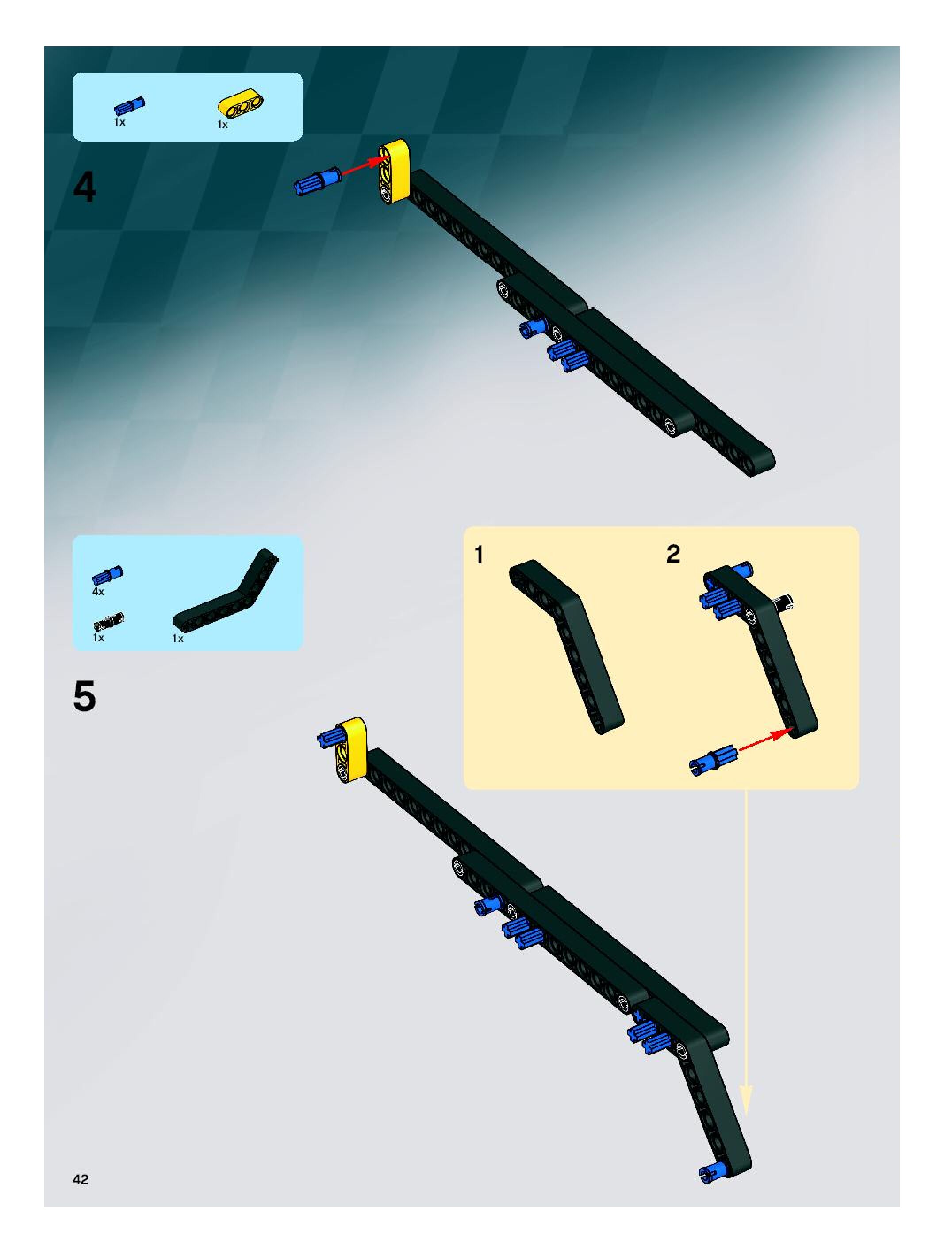 1x
1x

4

4x
1x
1x

5

1
2

42