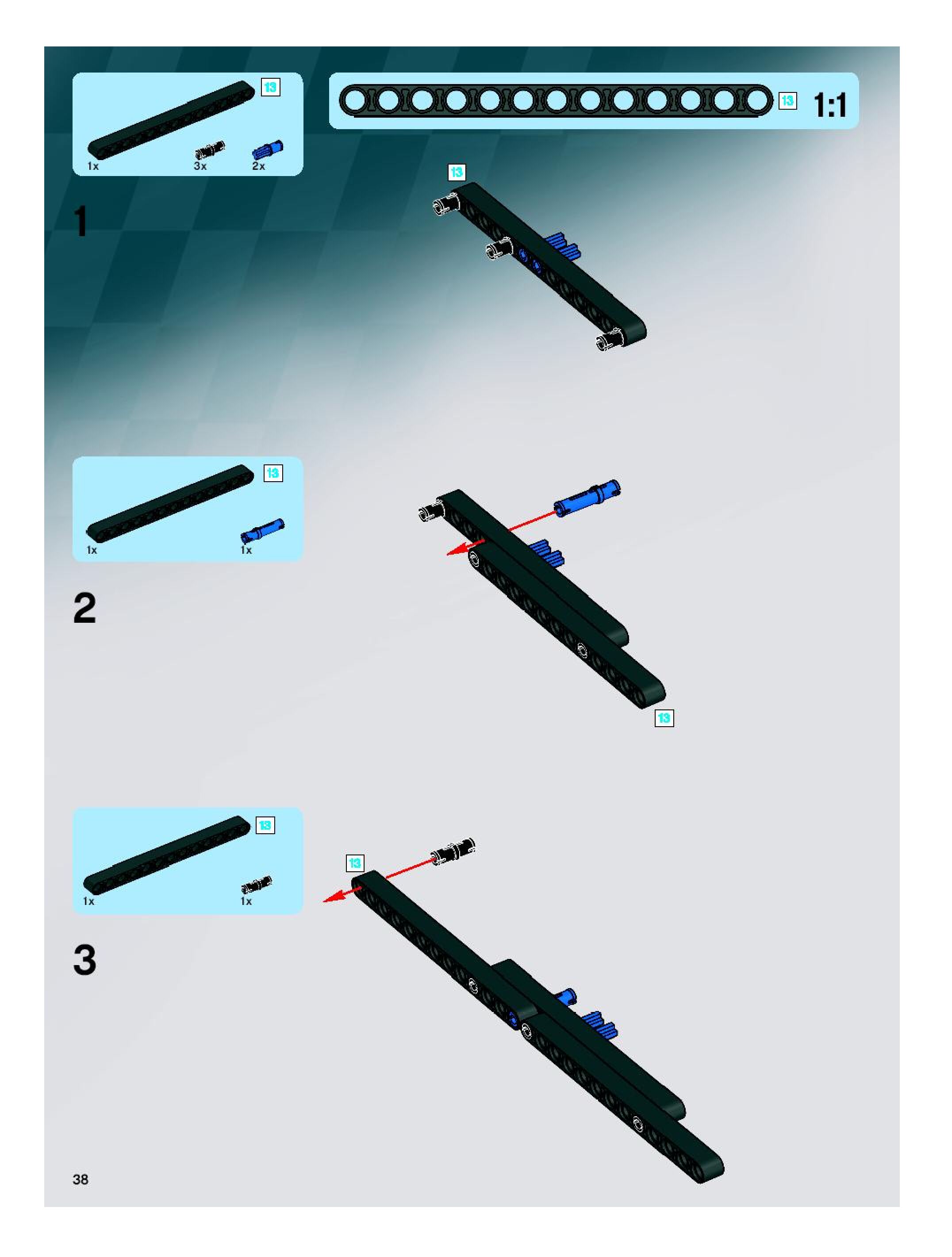 13
1x 3x 2x

13 1:1

13

1

13
1x 1x

2

13

13
1x 1x

13

3

38