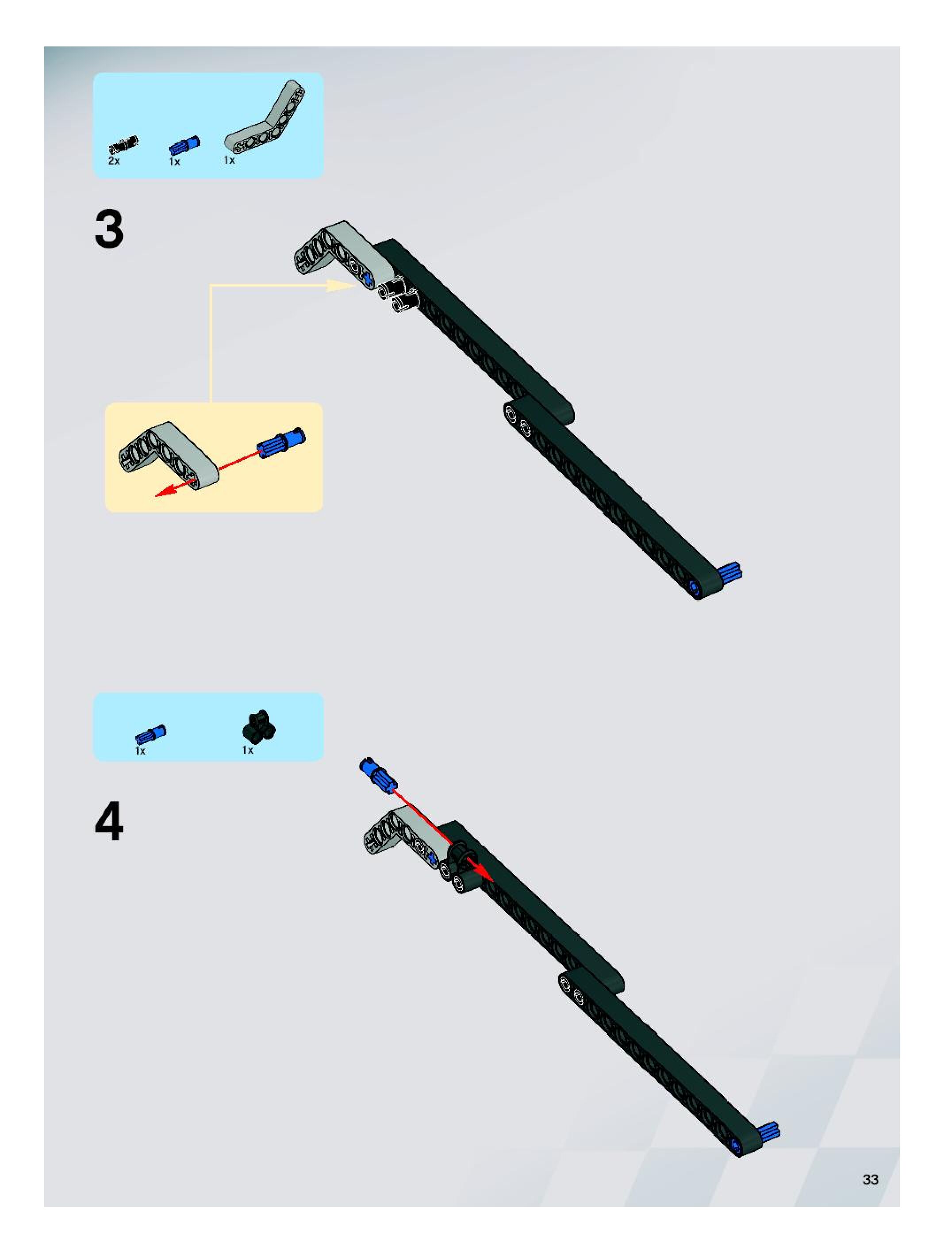 2x 1x 1x

3

1x 1x

4

33