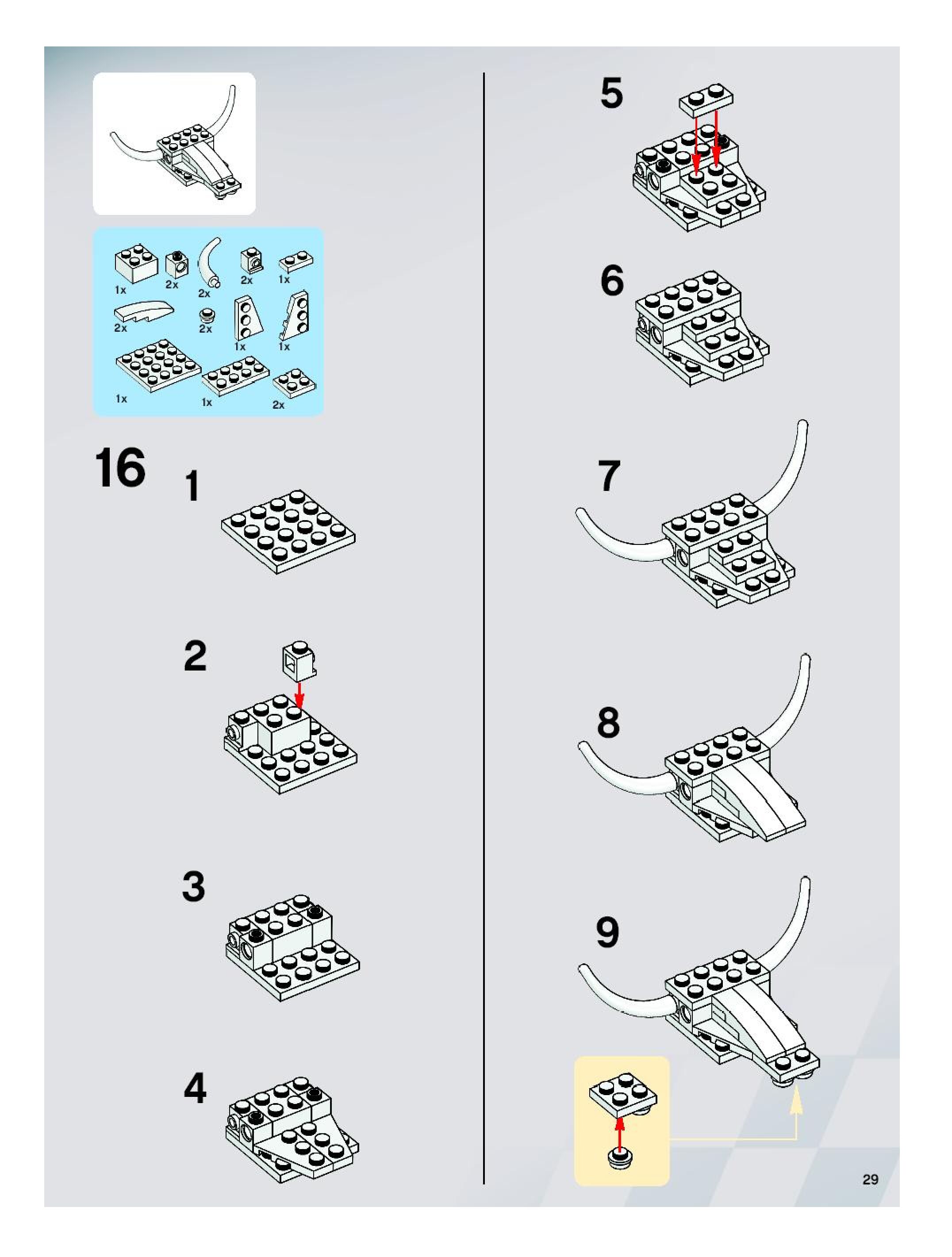 1x 2x 2x 2x 1x
2x 2x 1x 1x
1x 1x 2x

16

1

2

3

4

5

6

7

8

9

29