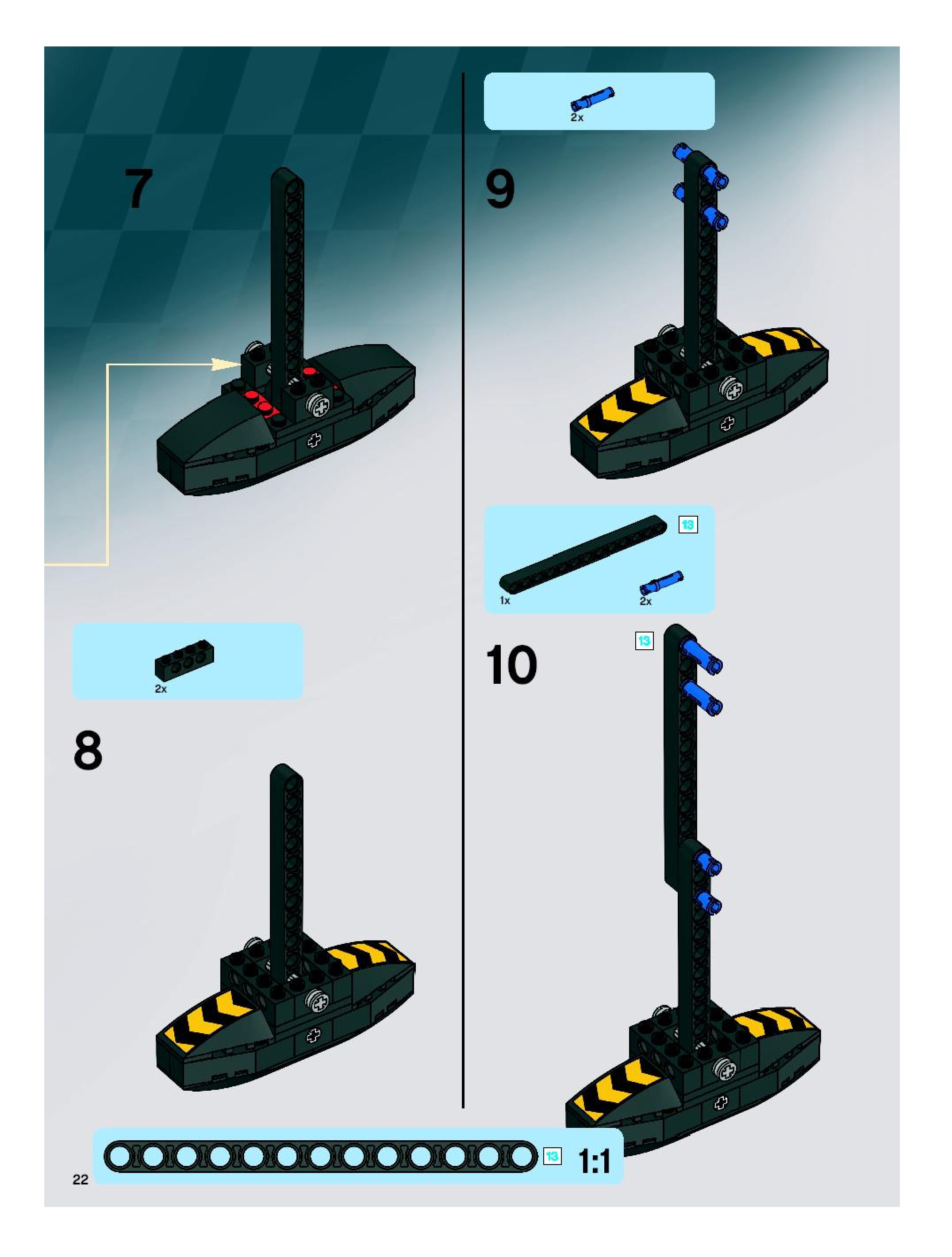 7

2x

8

2x

9

13

1x

2x

10

13

13

1:1

22