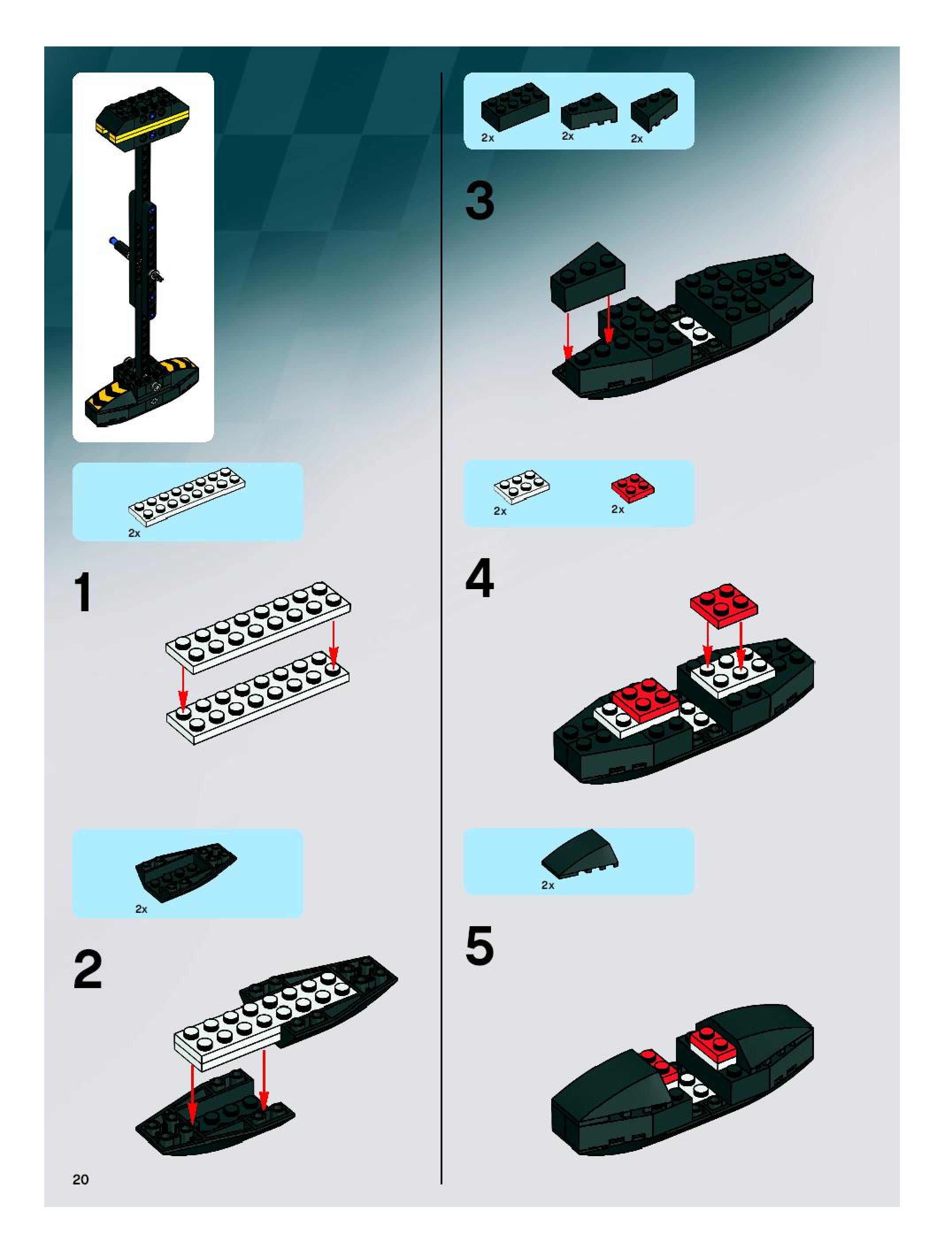 2x

1

2x

2

20

2x 2x 2x

3

2x 2x

4

2x

5