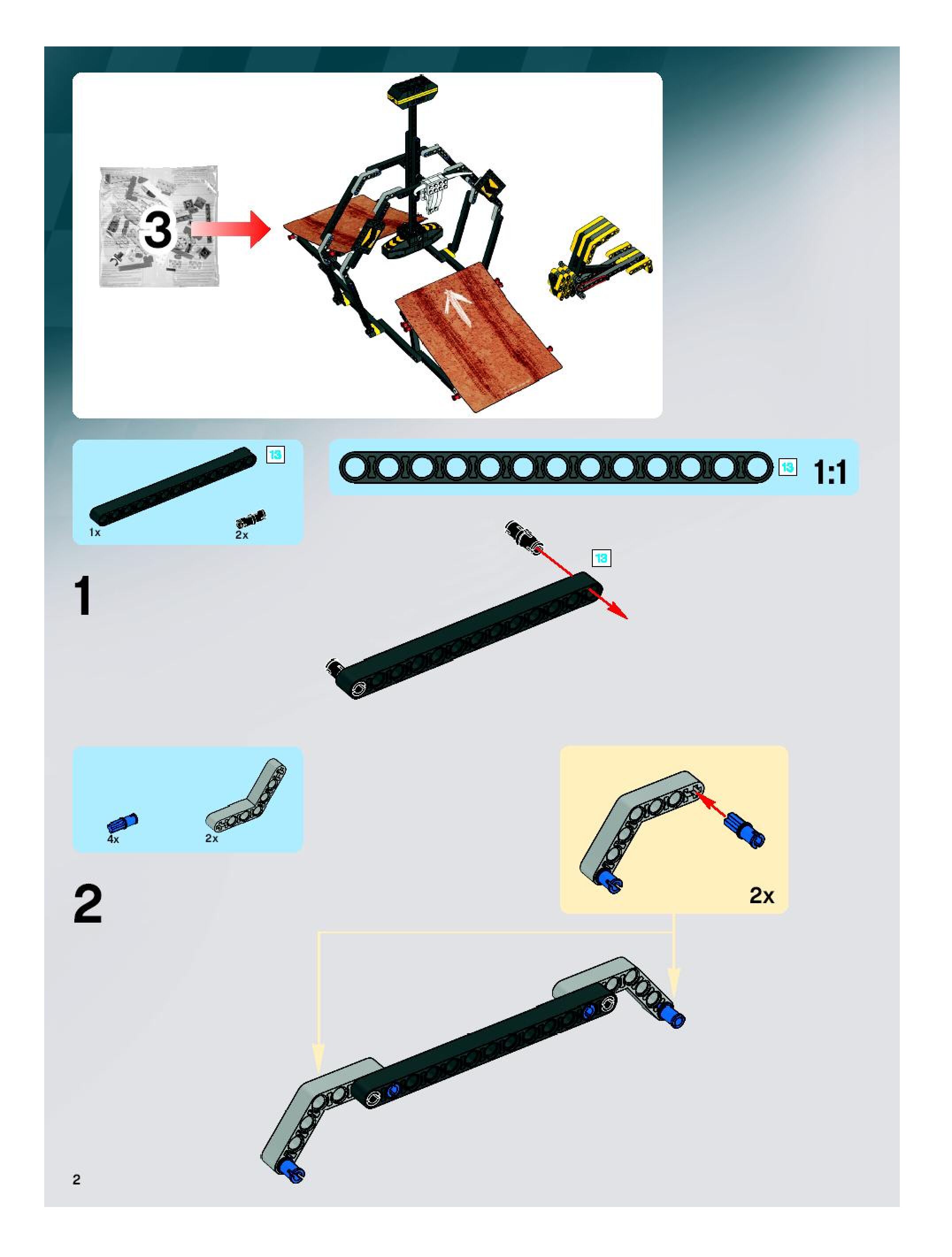 3

13
1x
2x

13
1:1

1
13

4x
2x

2
2x

2