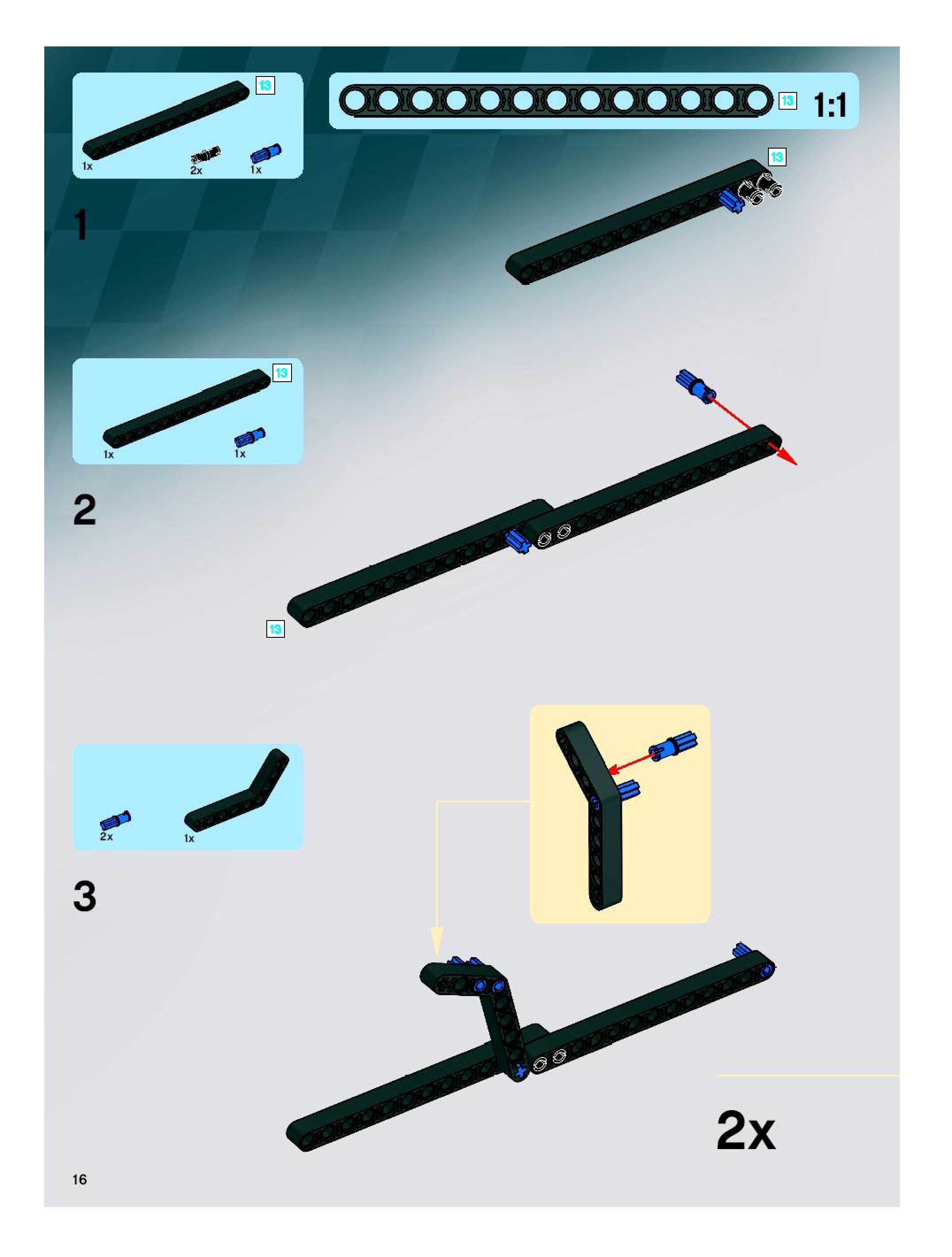 13
1x
2x
1x

13
1:1

1

13

13
1x
1x

2

13

2x
1x

3

2x

16