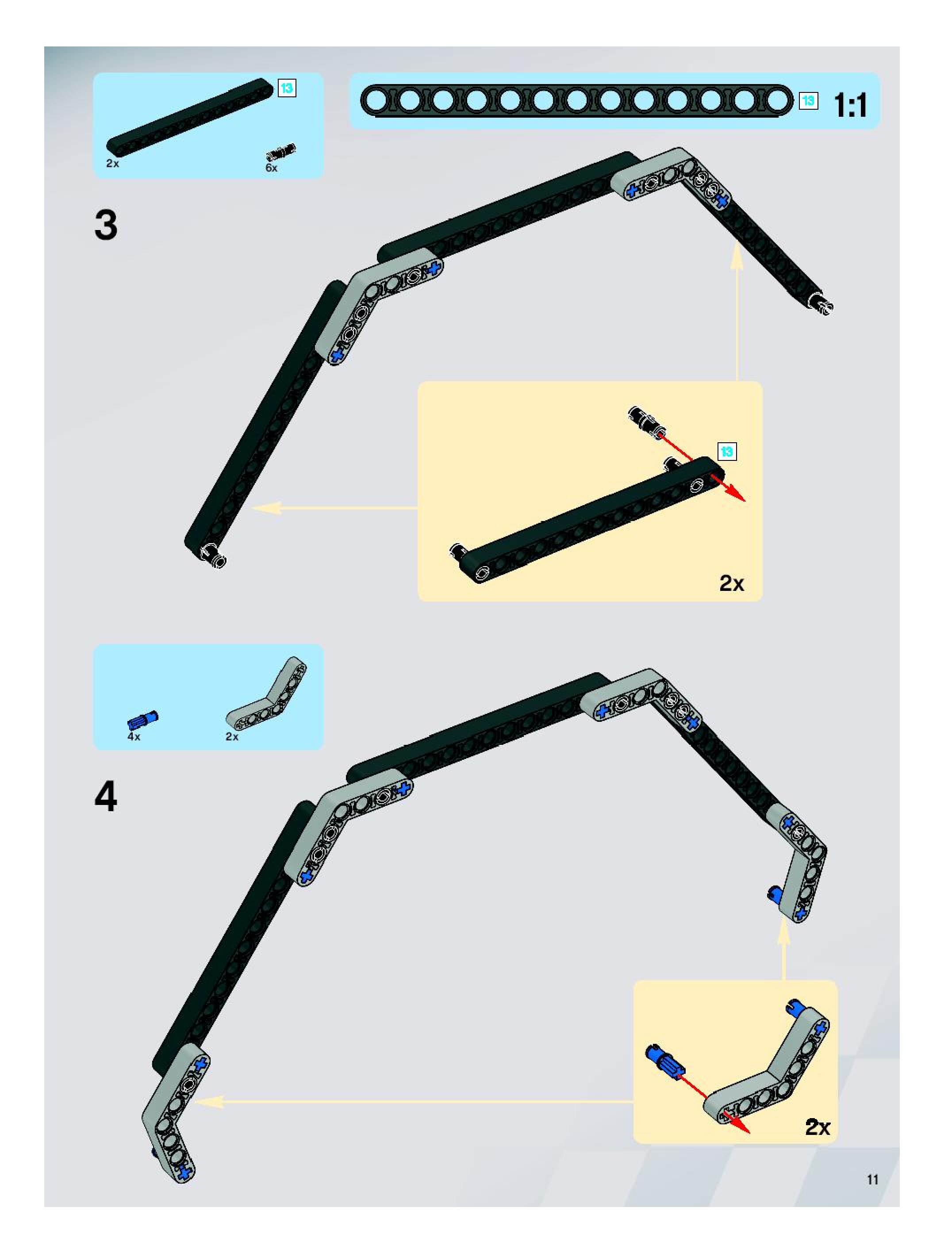 13
2x
6x

13 1:1

3

13
2x

4x
2x

4

2x

11