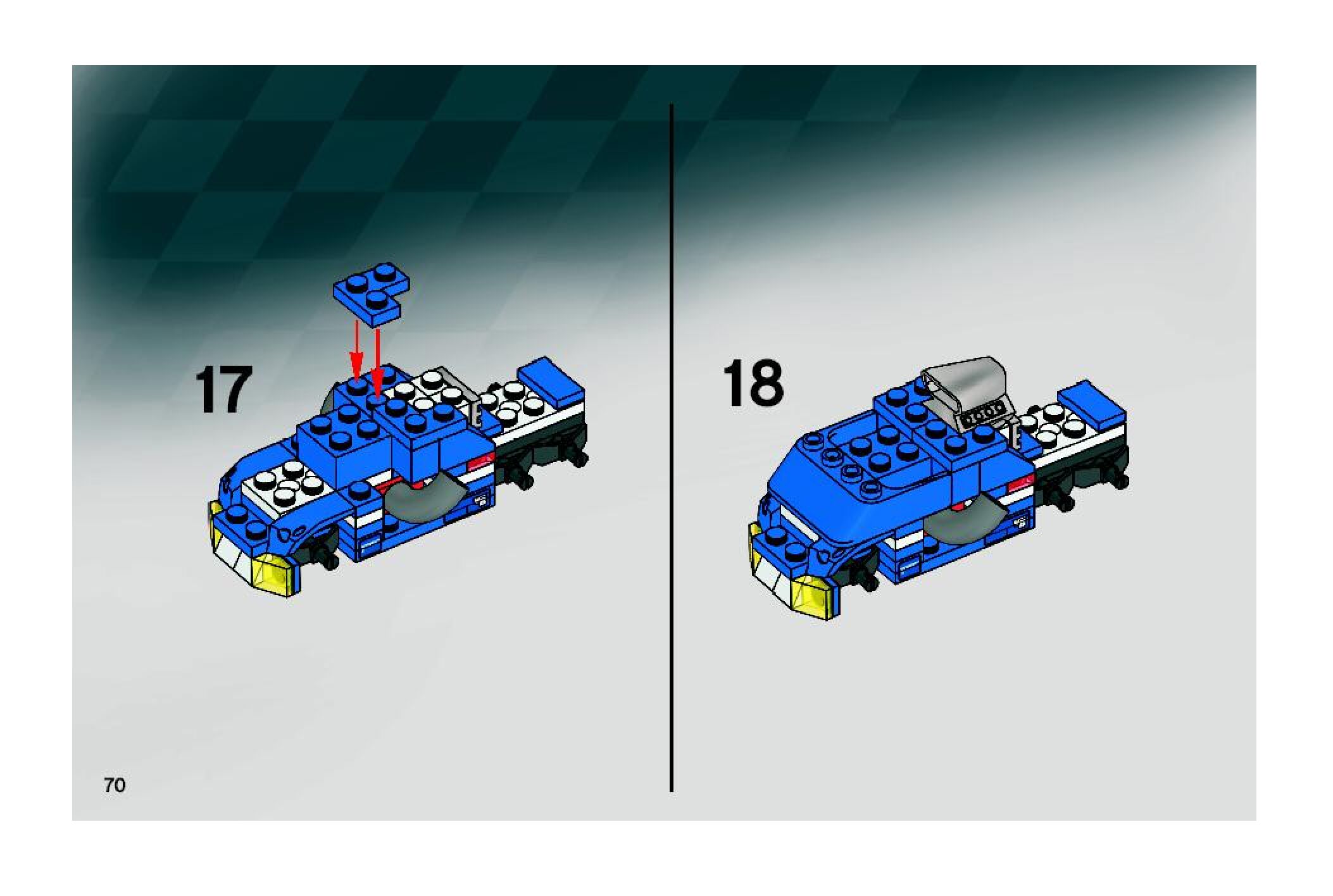 17

18

70