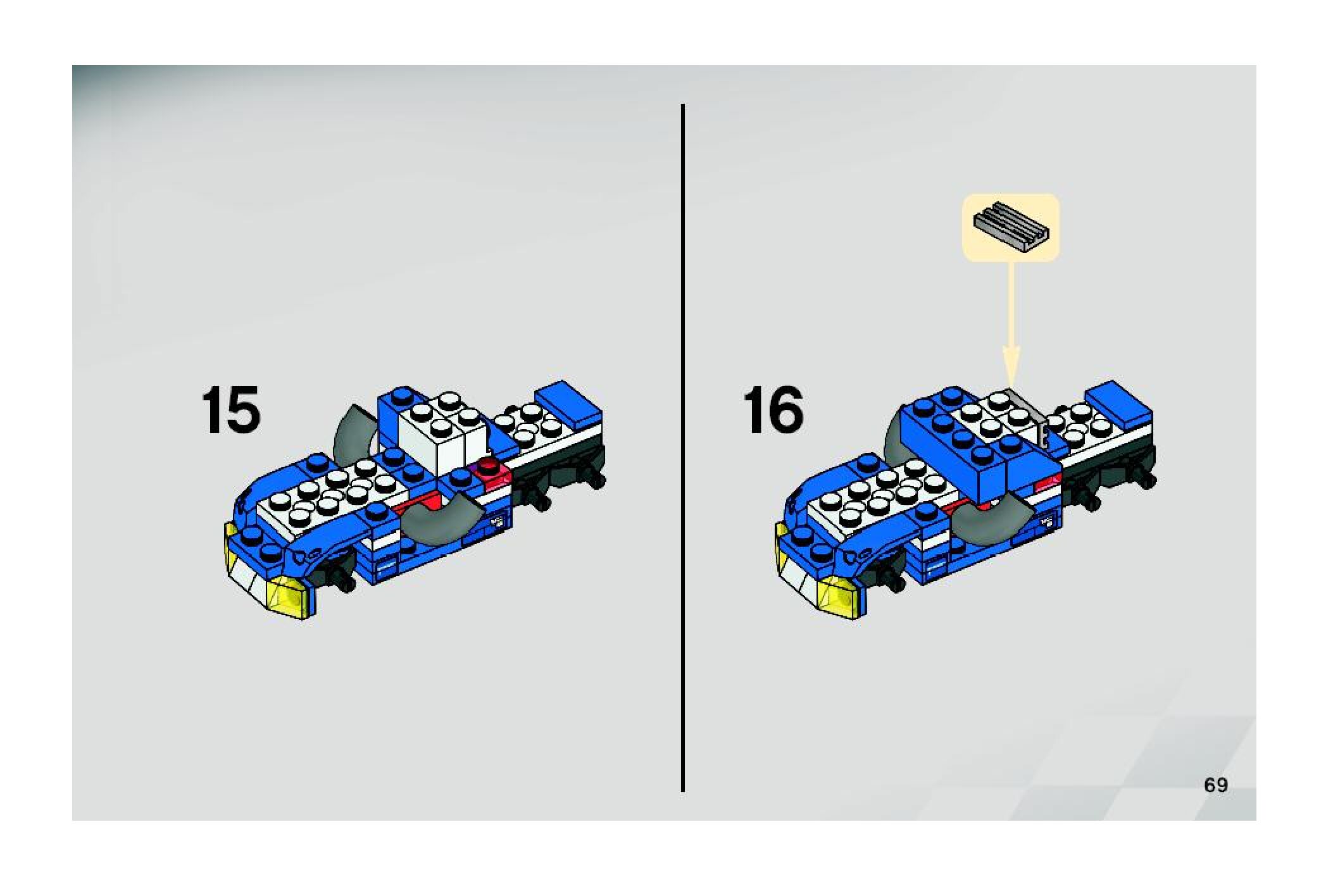 15

16

69