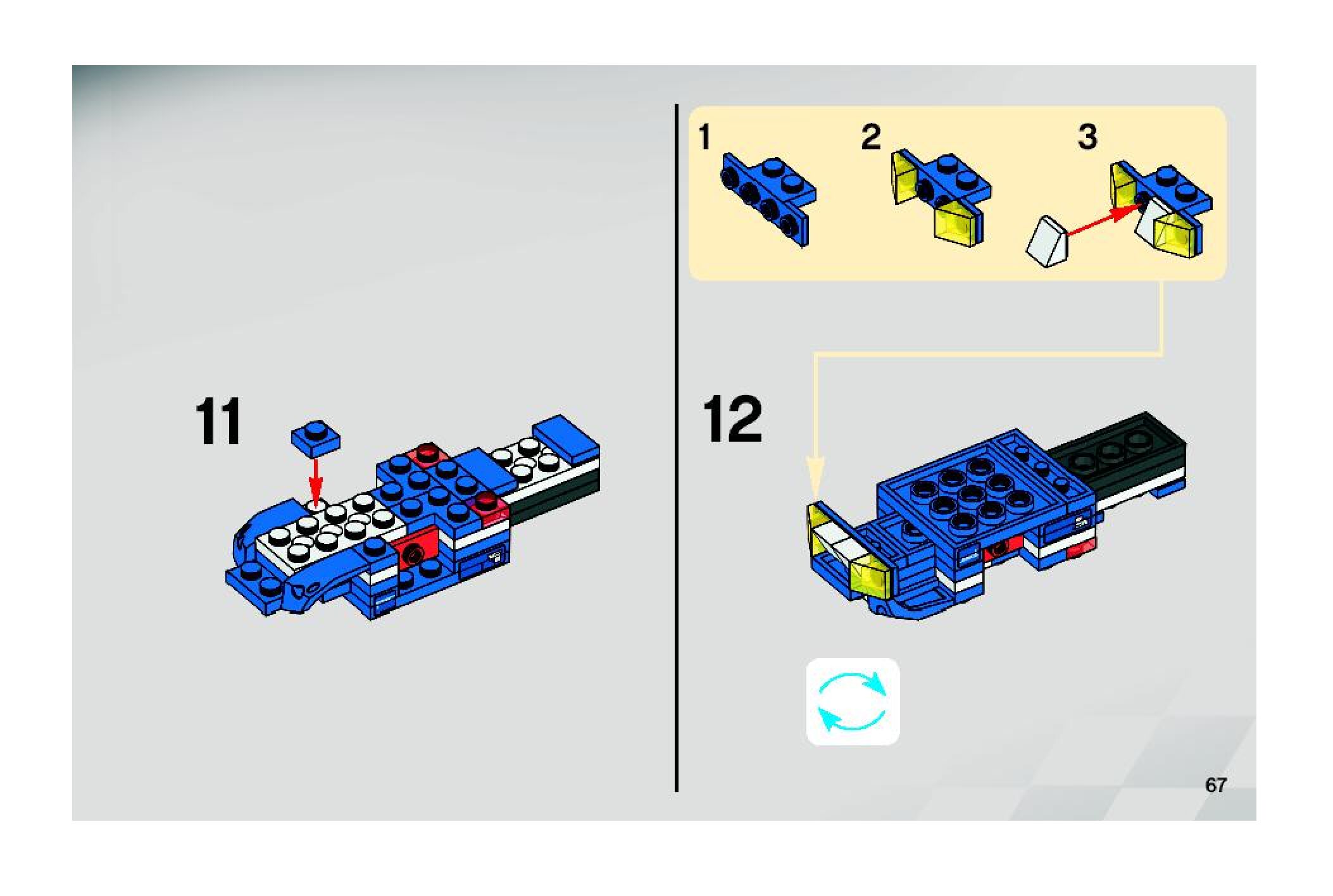 11

1

2

3

12

67