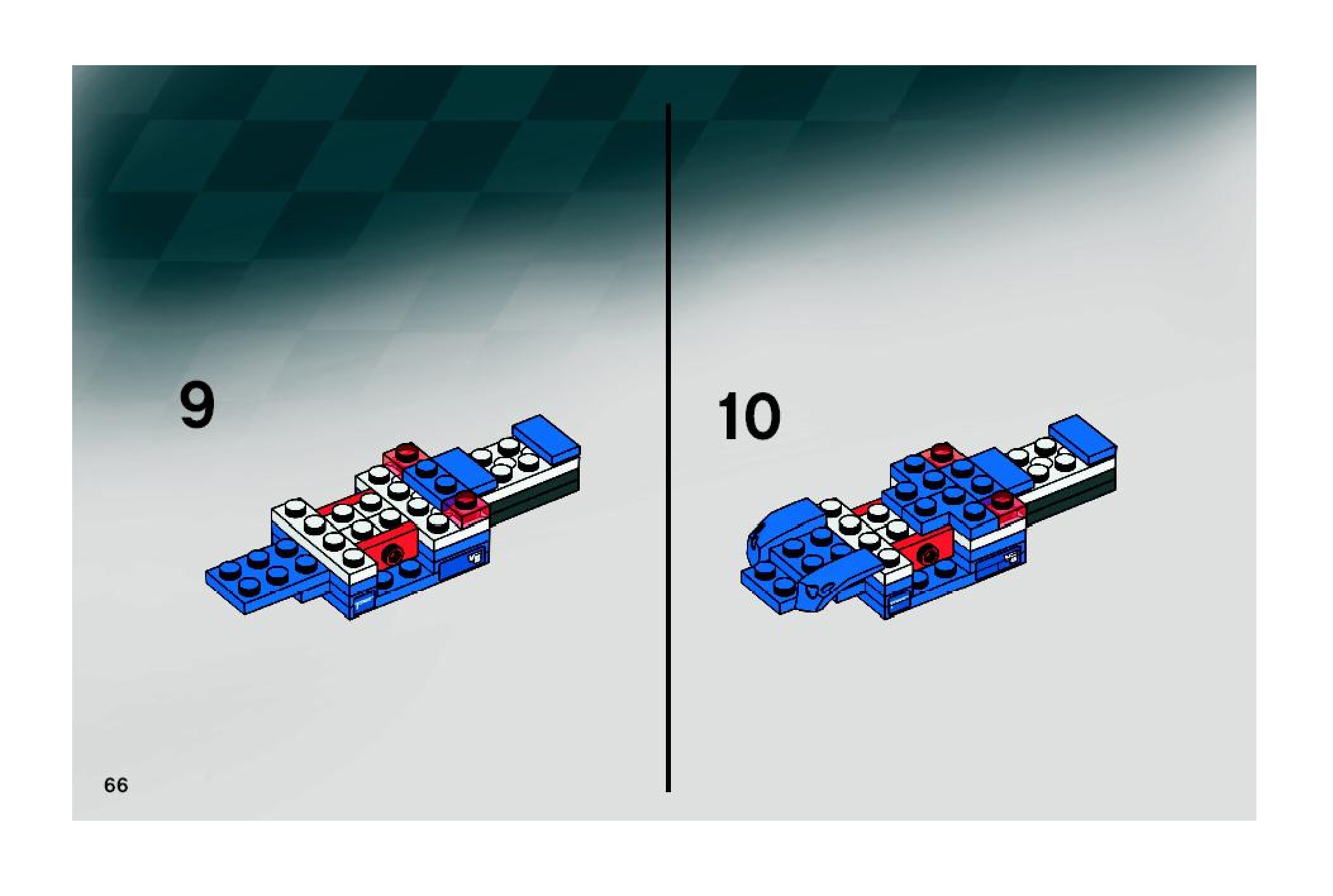 9

10

66