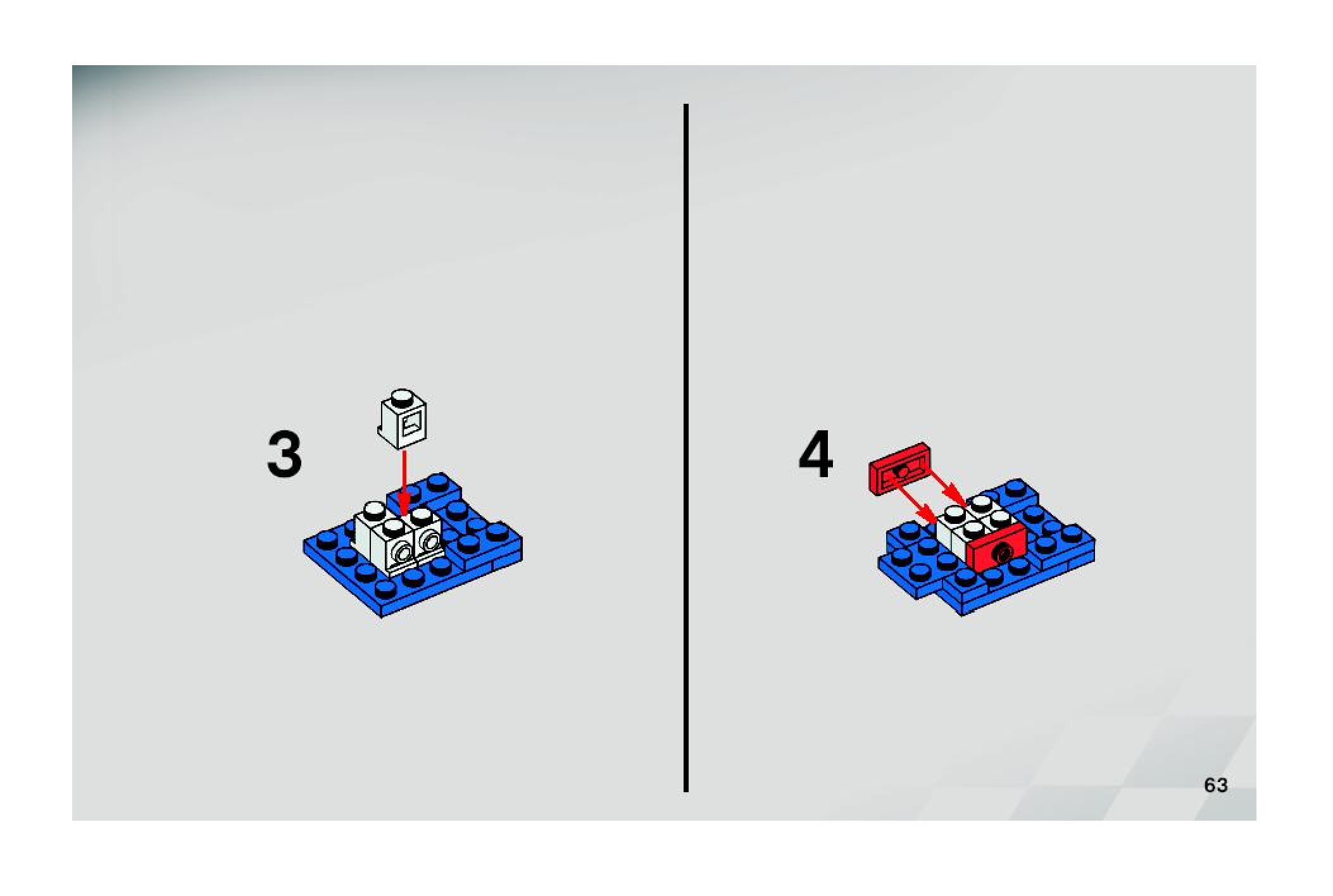 3

4

63