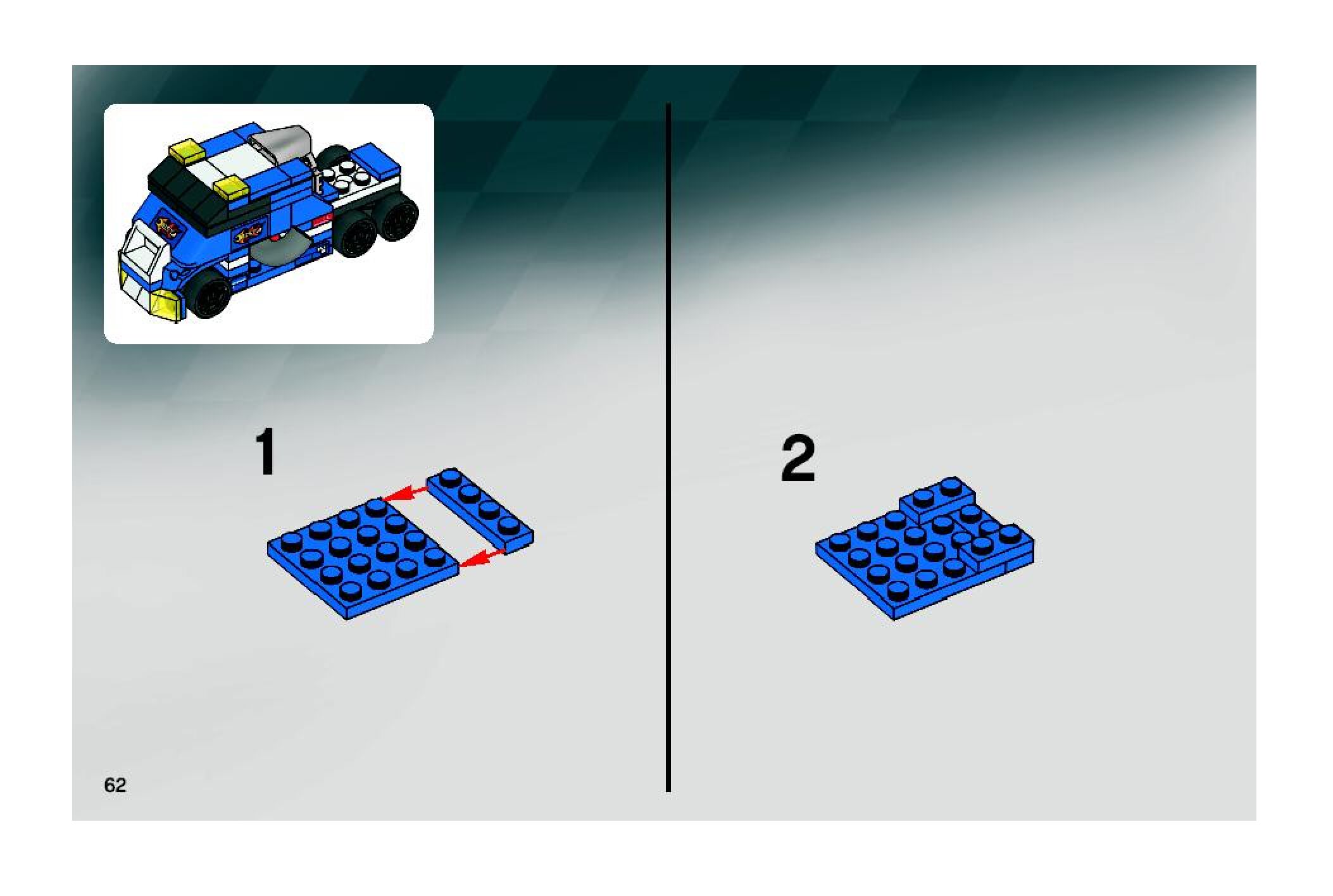 1

2

62