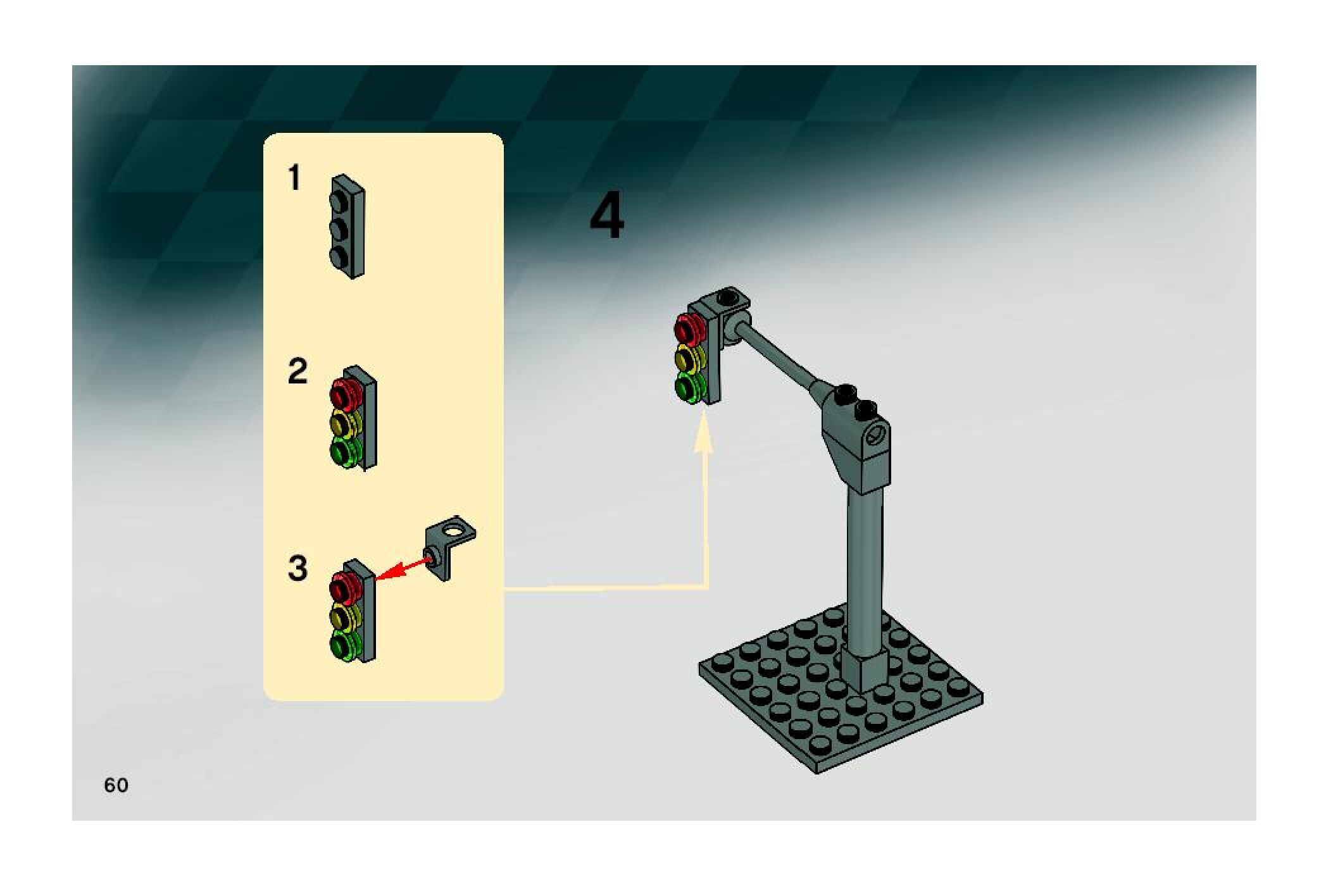 1

2

3

4

60