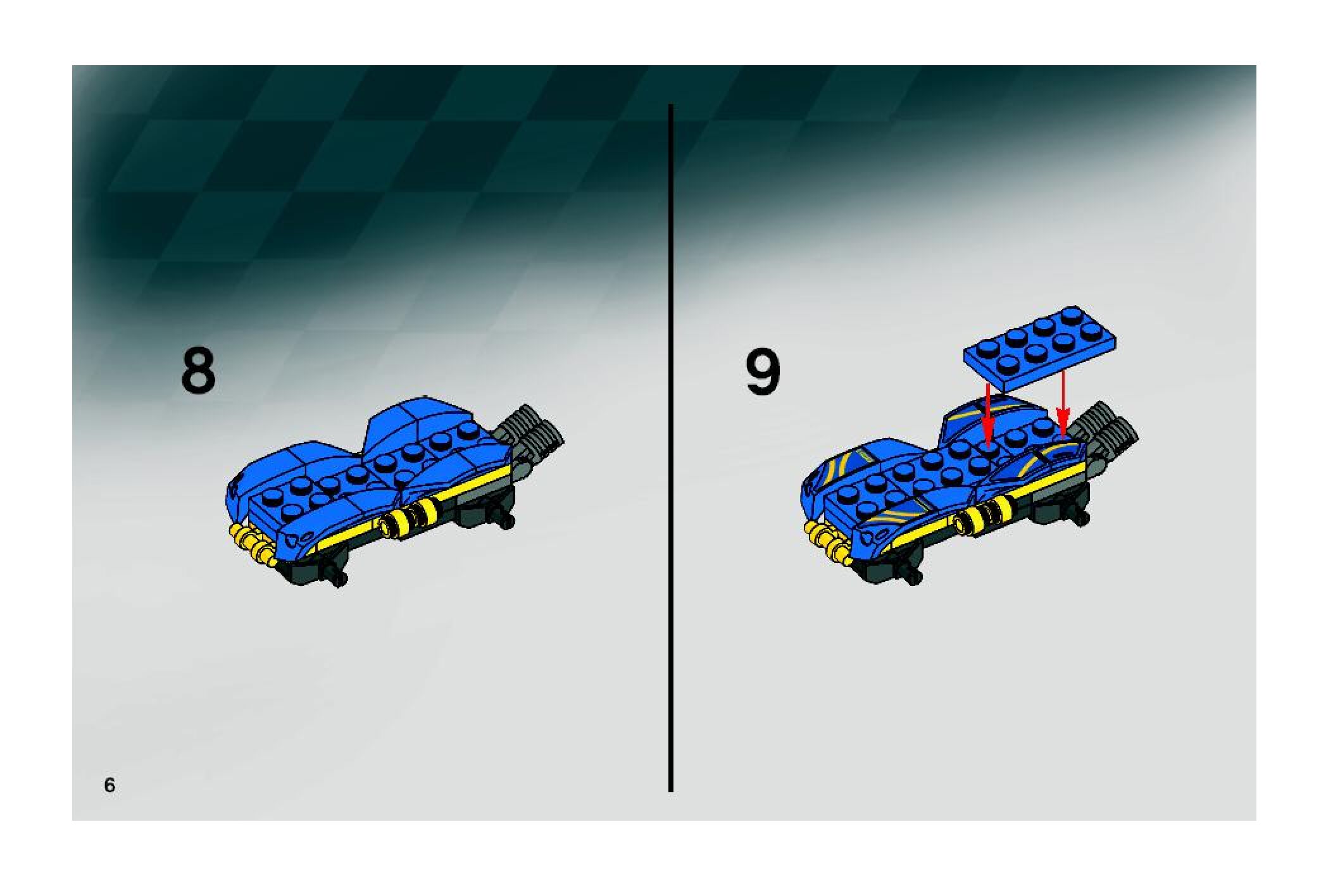 8

9

6