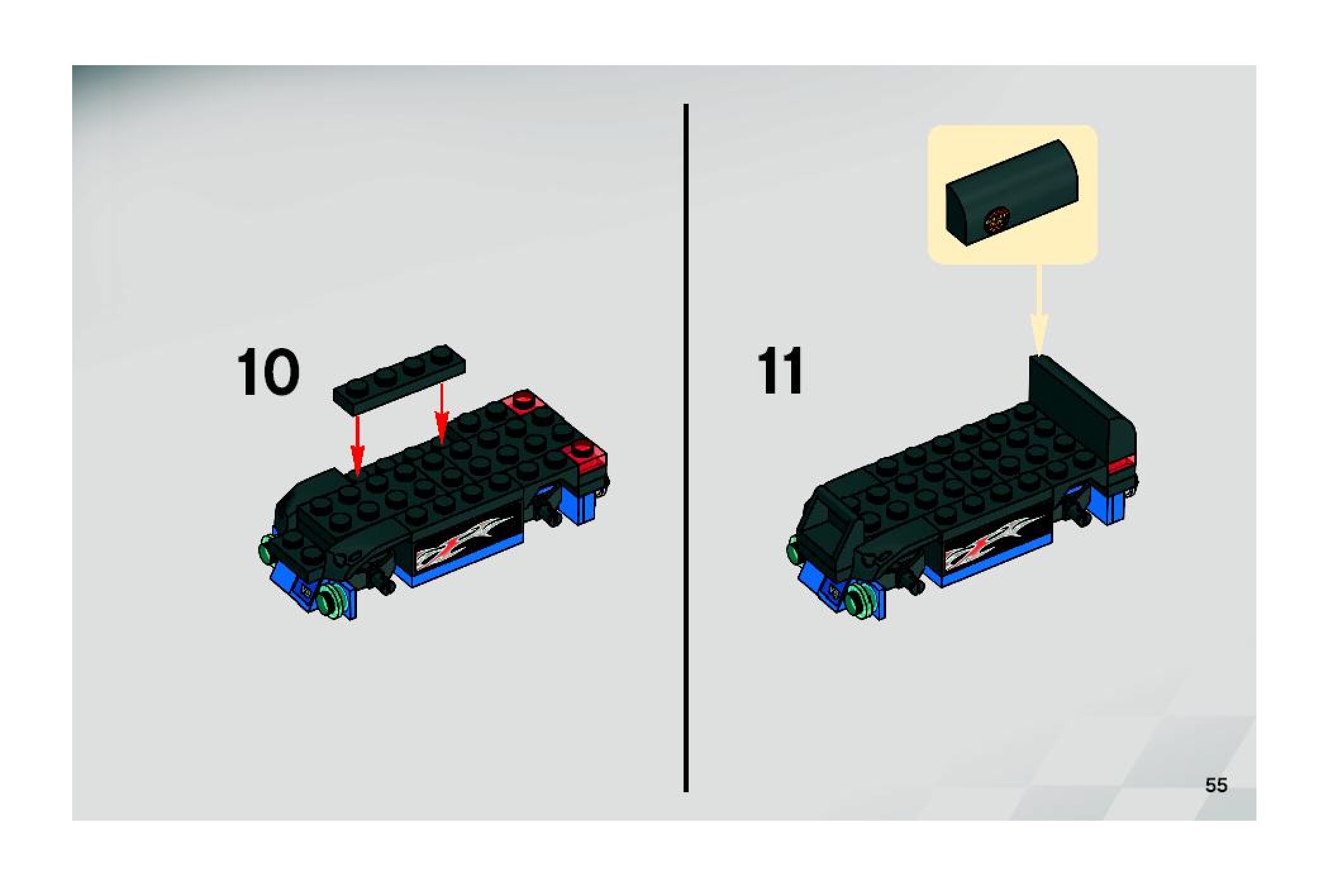 10

11

55