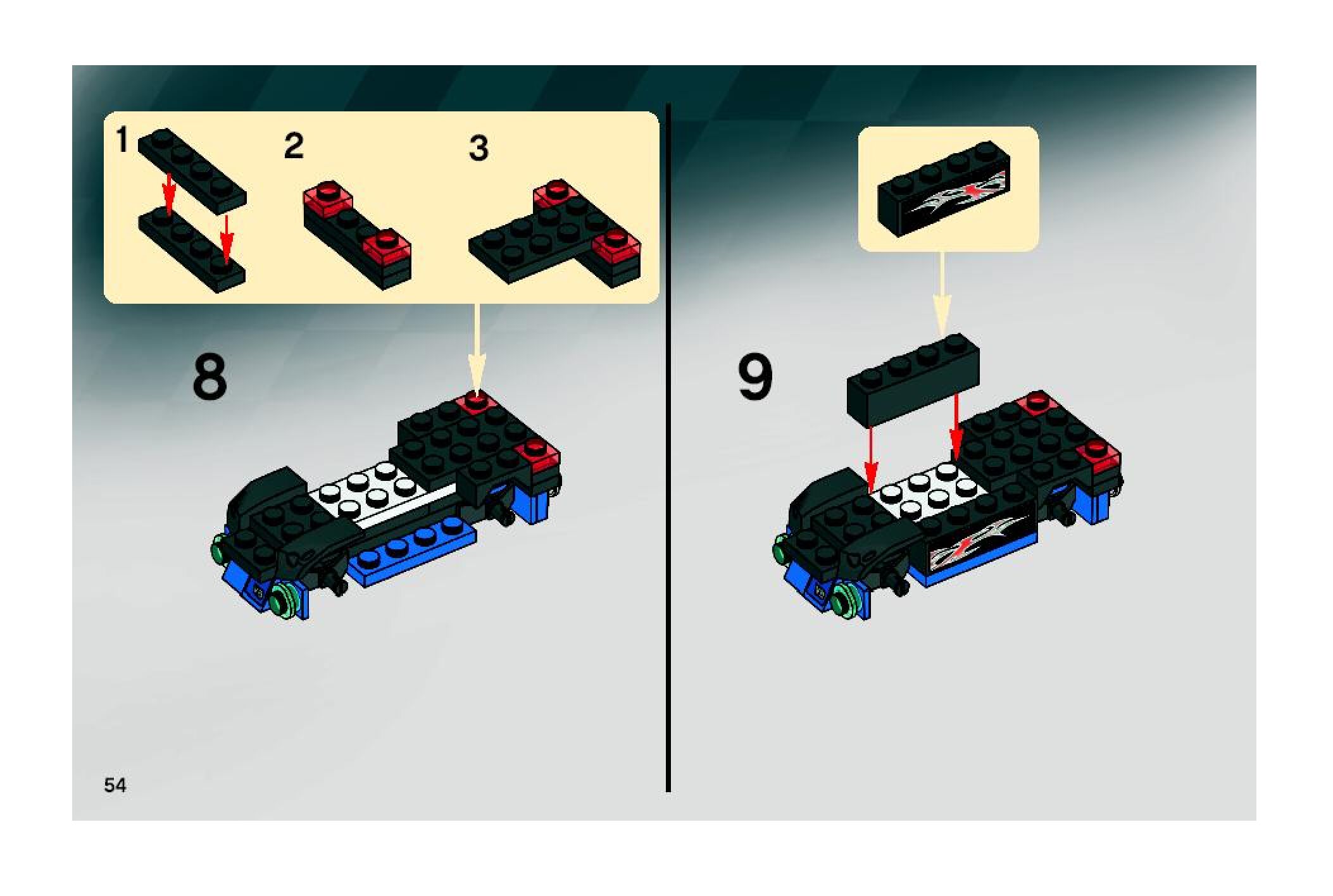 1

2

3

8

9

54