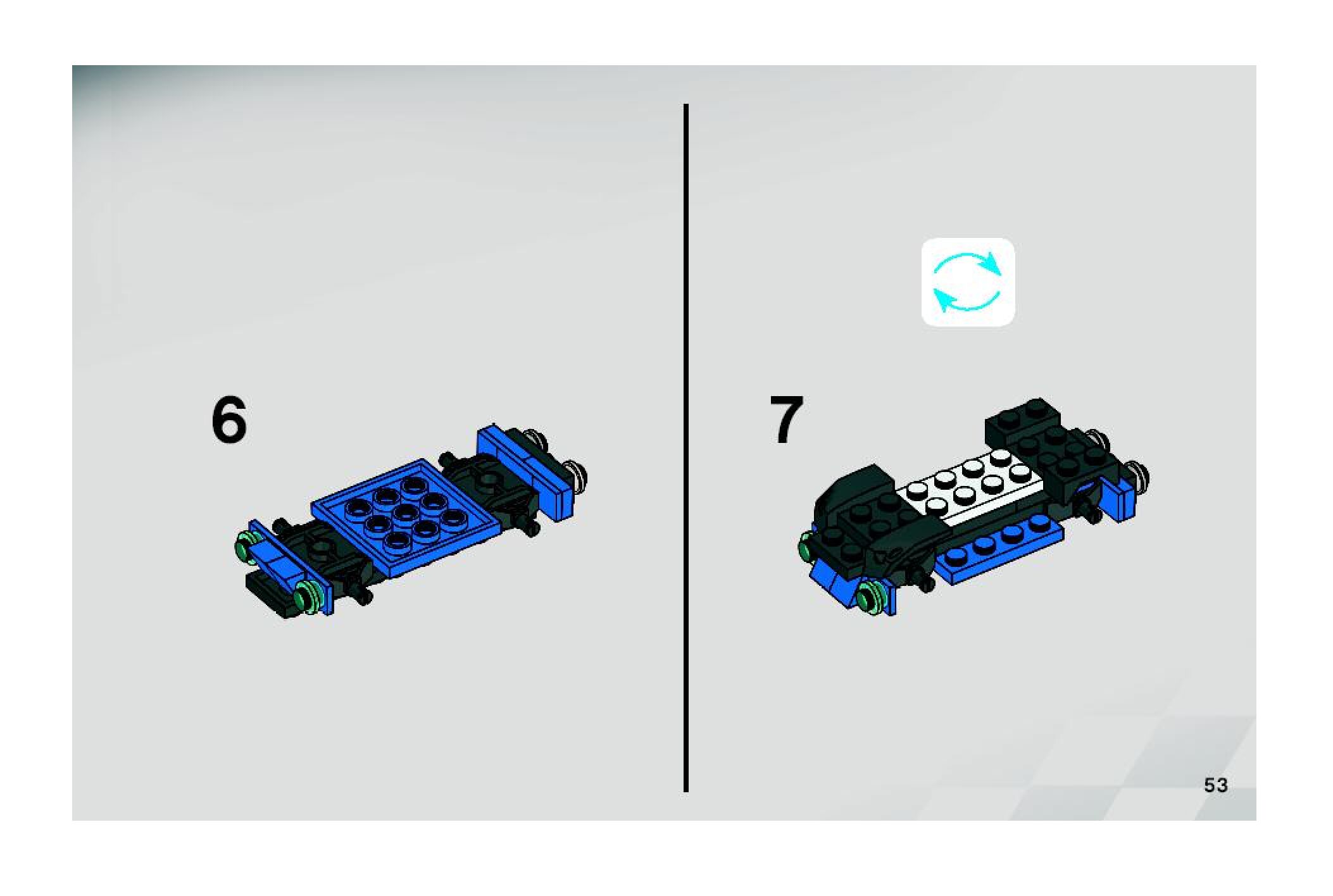 6

7

53