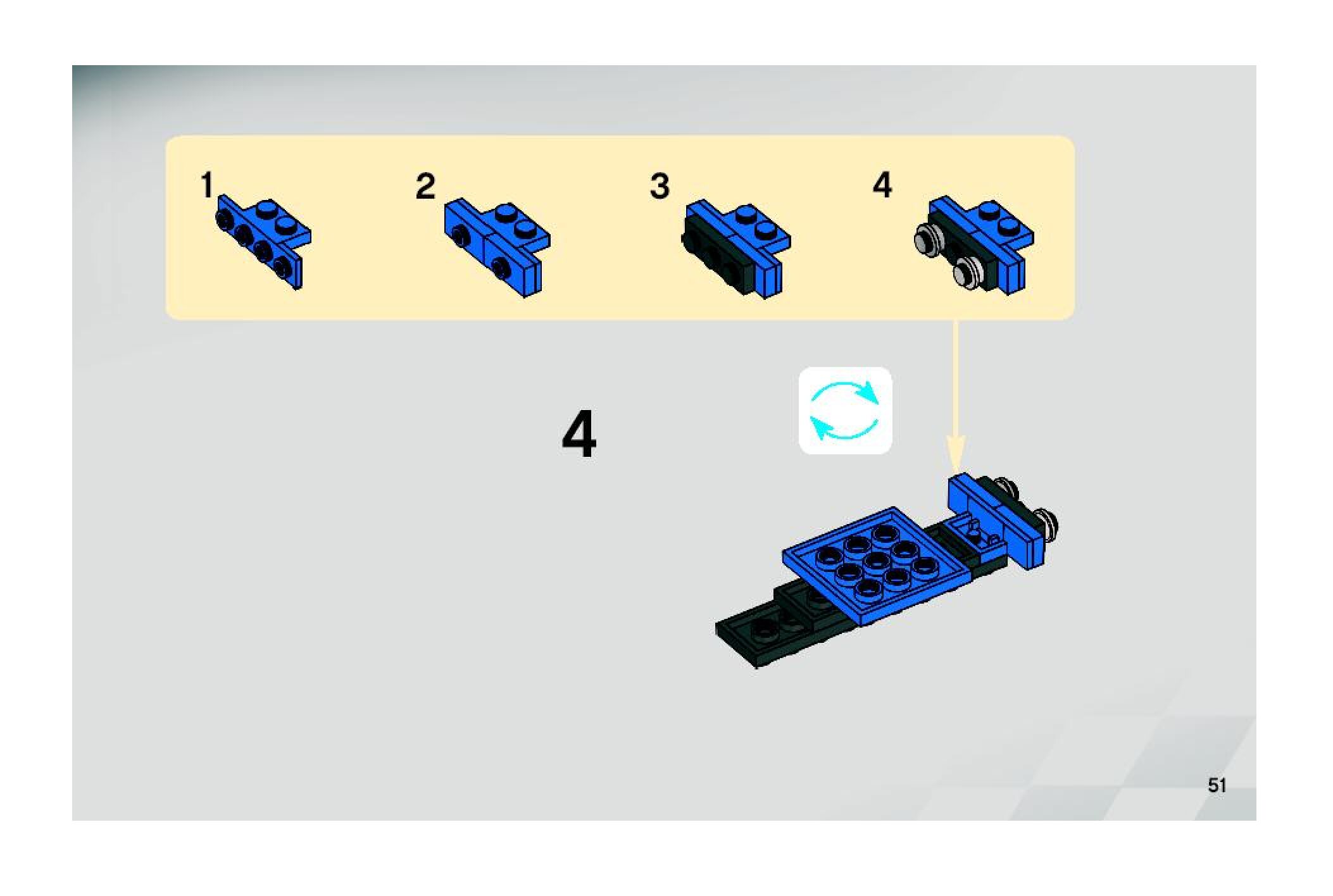 1

2

3

4

4

51