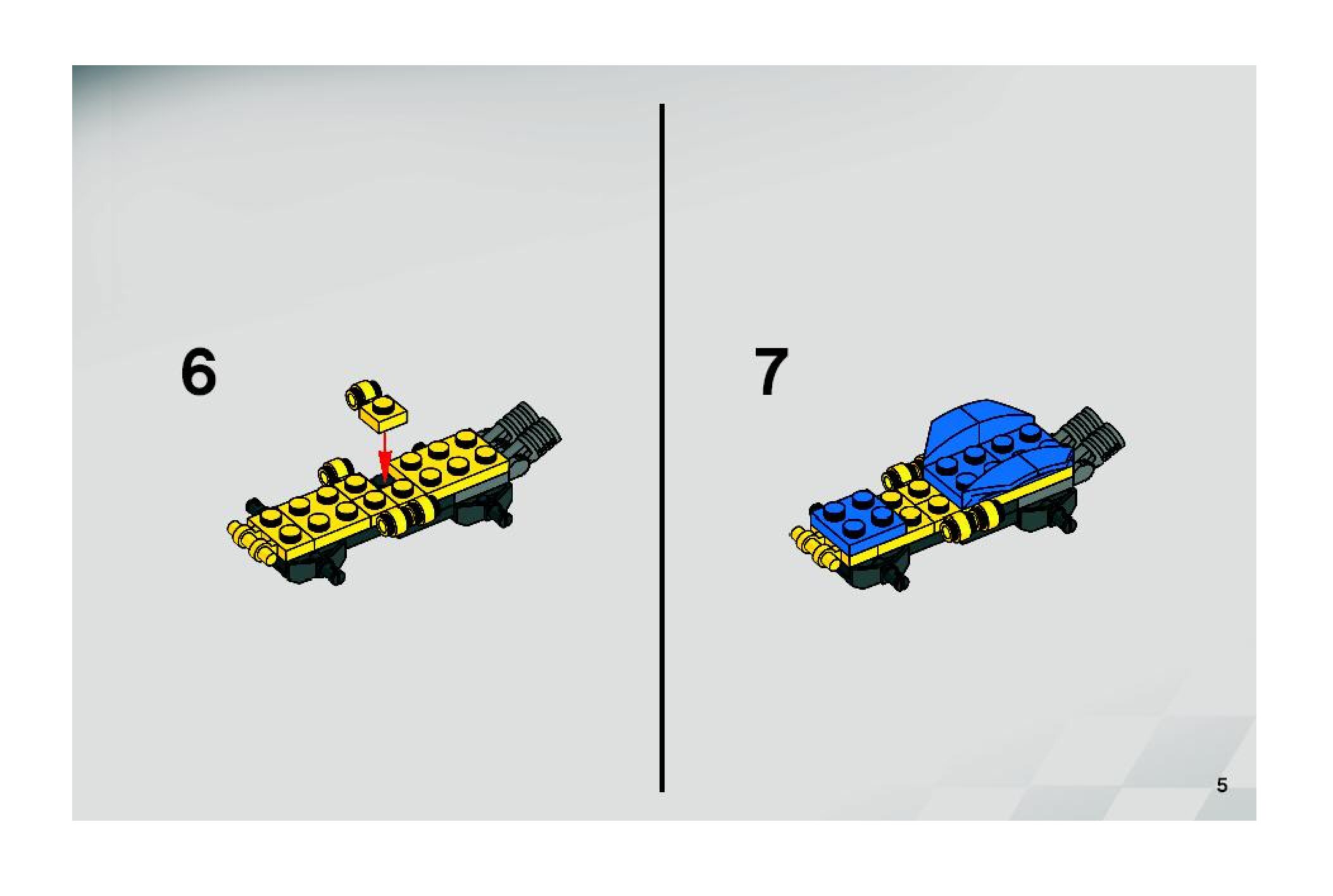 6

7

5