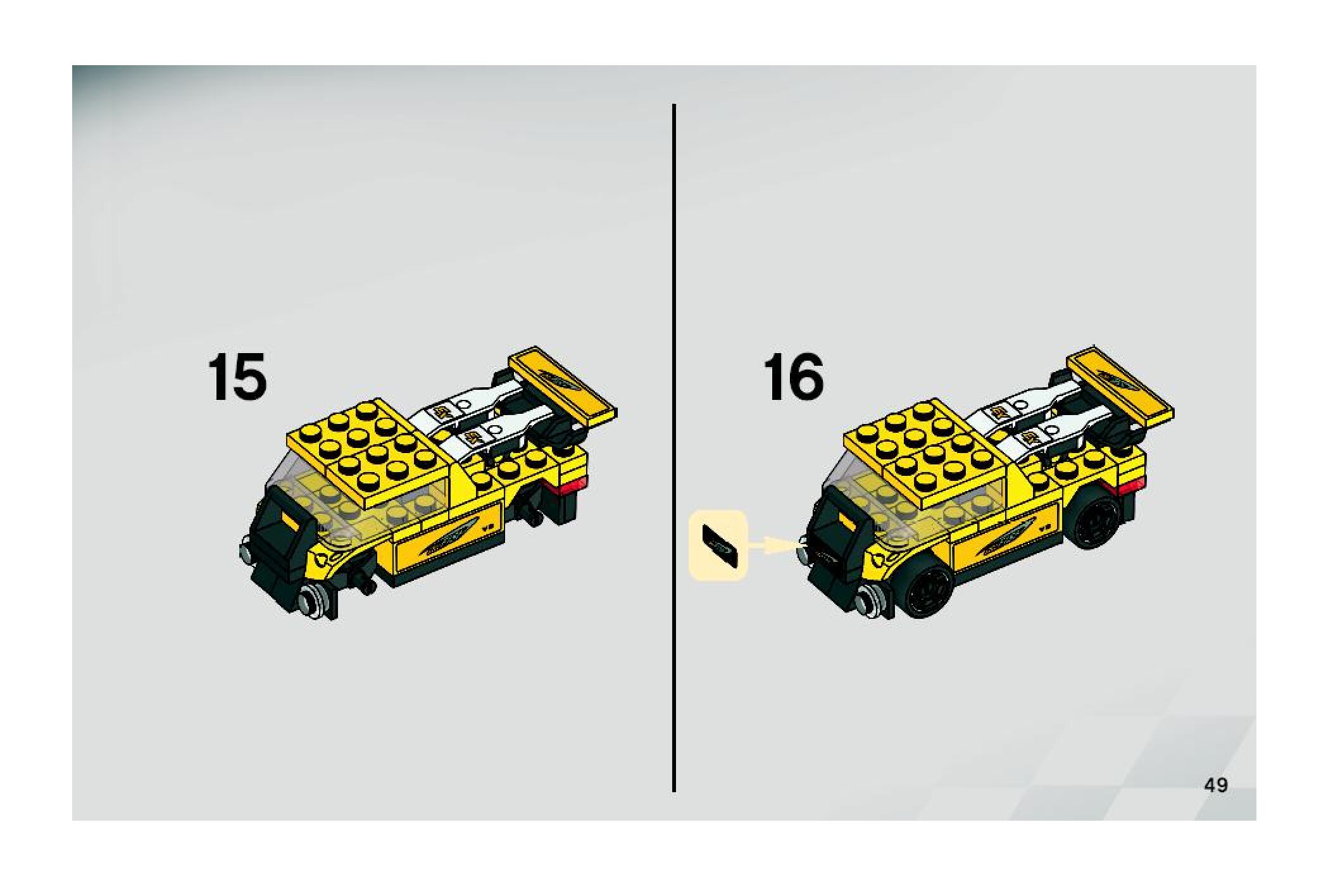 15

16

49